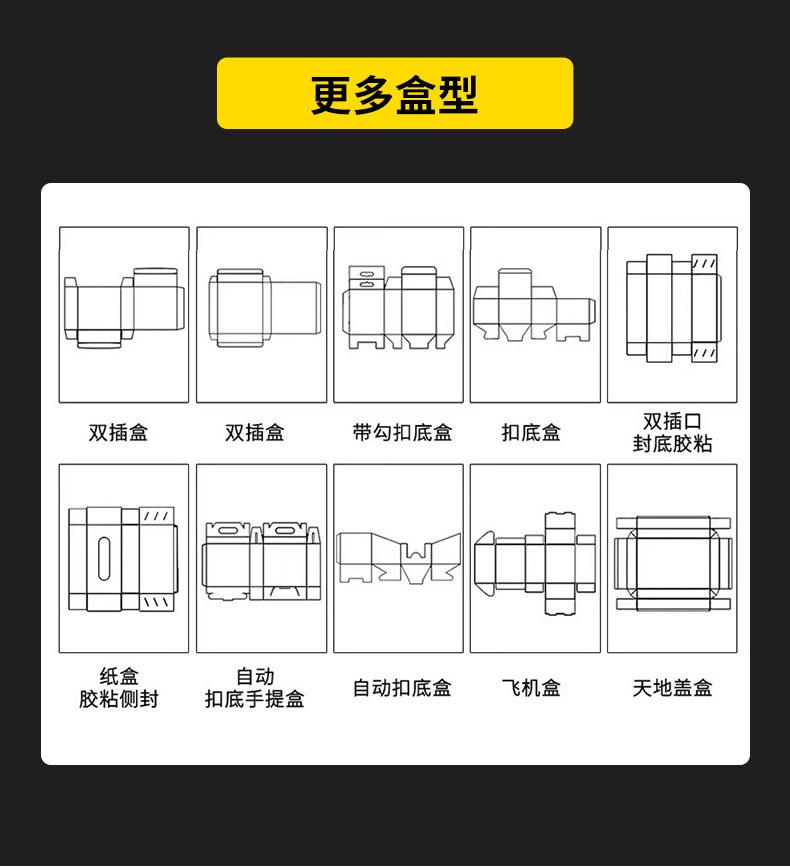 更多盒型

双插盒

双插盒

带勾扣底盒

扣底盒

双插口
封底胶粘

纸盒
胶粘侧封

自动
扣底手提盒

自动扣底盒

飞机盒

天地盖盒