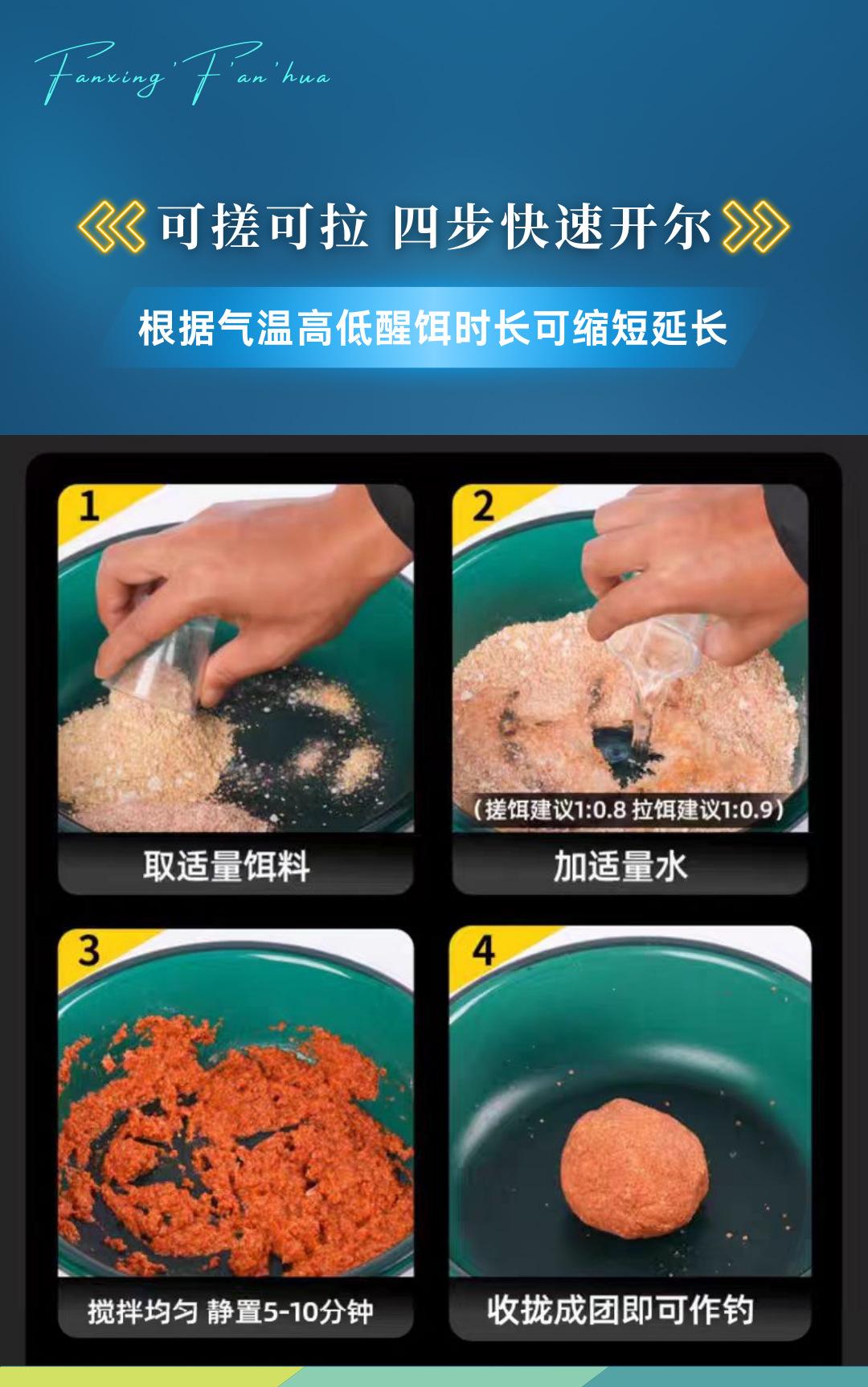 Fanxing'F'an'hua

可搓可拉 四步快速开尔

根据气温高低醒饵时长可缩短延长

1

取适量饵料

2

(搓饵建议1:0.8 拉饵建议1:0.9)

加适量水

3

搅拌均匀 静置5-10分钟

4

收拢成团即可作钓