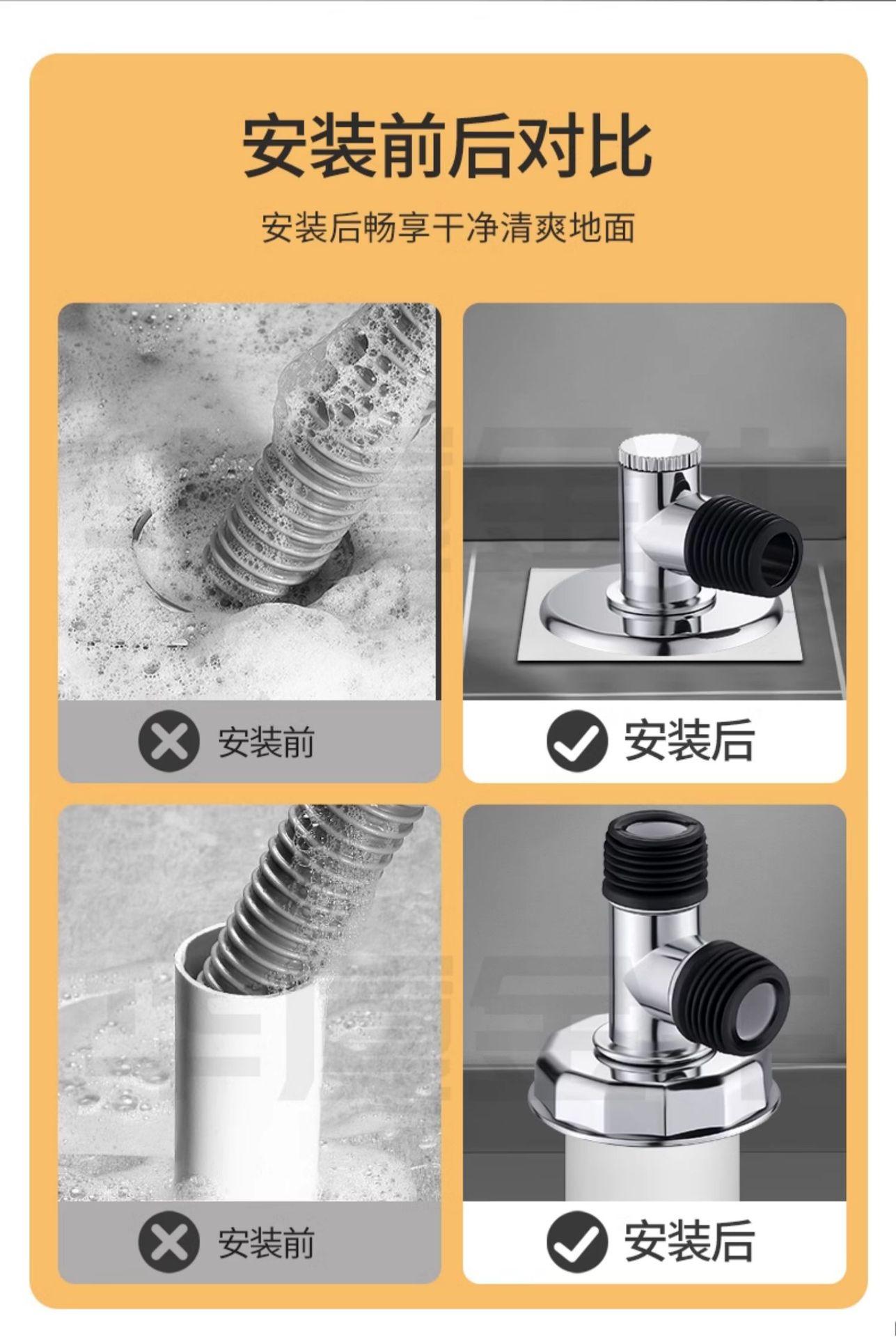 安装前后对比

安装后畅享干净清爽地面

安装前

安装后

安装前

安装后