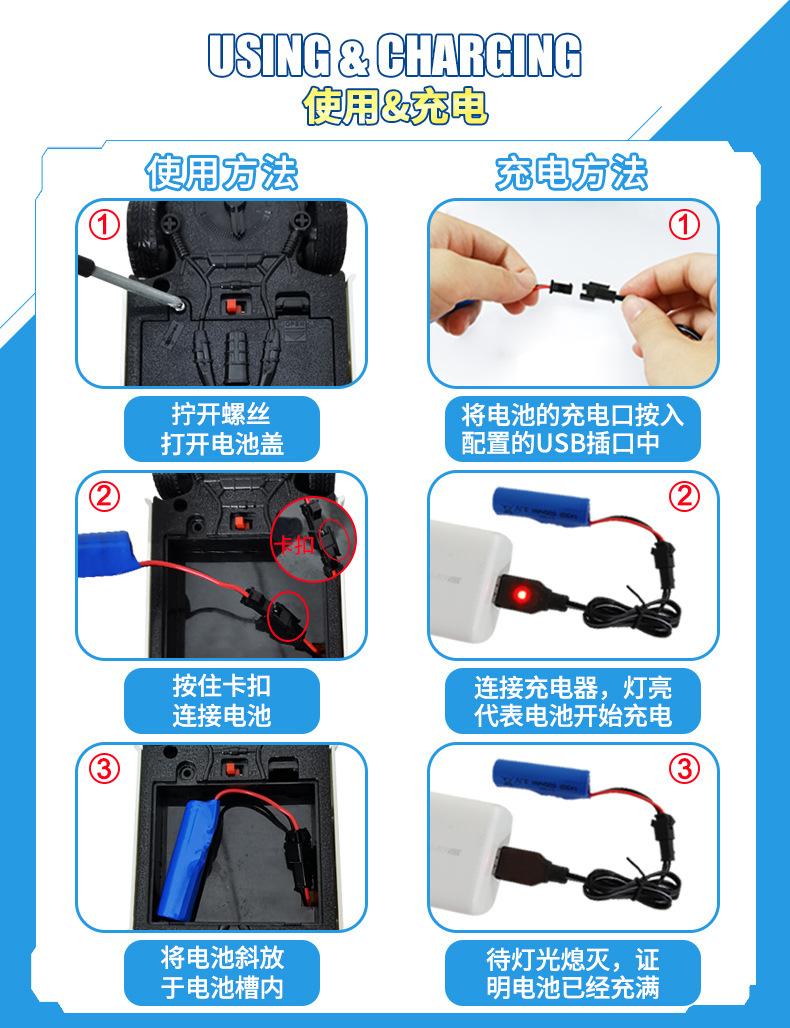 USING & CHARGING
使用&充电

使用方法

①

拧开螺丝
打开电池盖

②

卡扣

按住卡扣
连接电池

③

将电池斜放
于电池槽内

充电方法

①

将电池的充电口按入
配置的USB插口中

②

连接充电器，灯亮
代表电池开始充电

③

待灯光熄灭，证
明电池已经充满