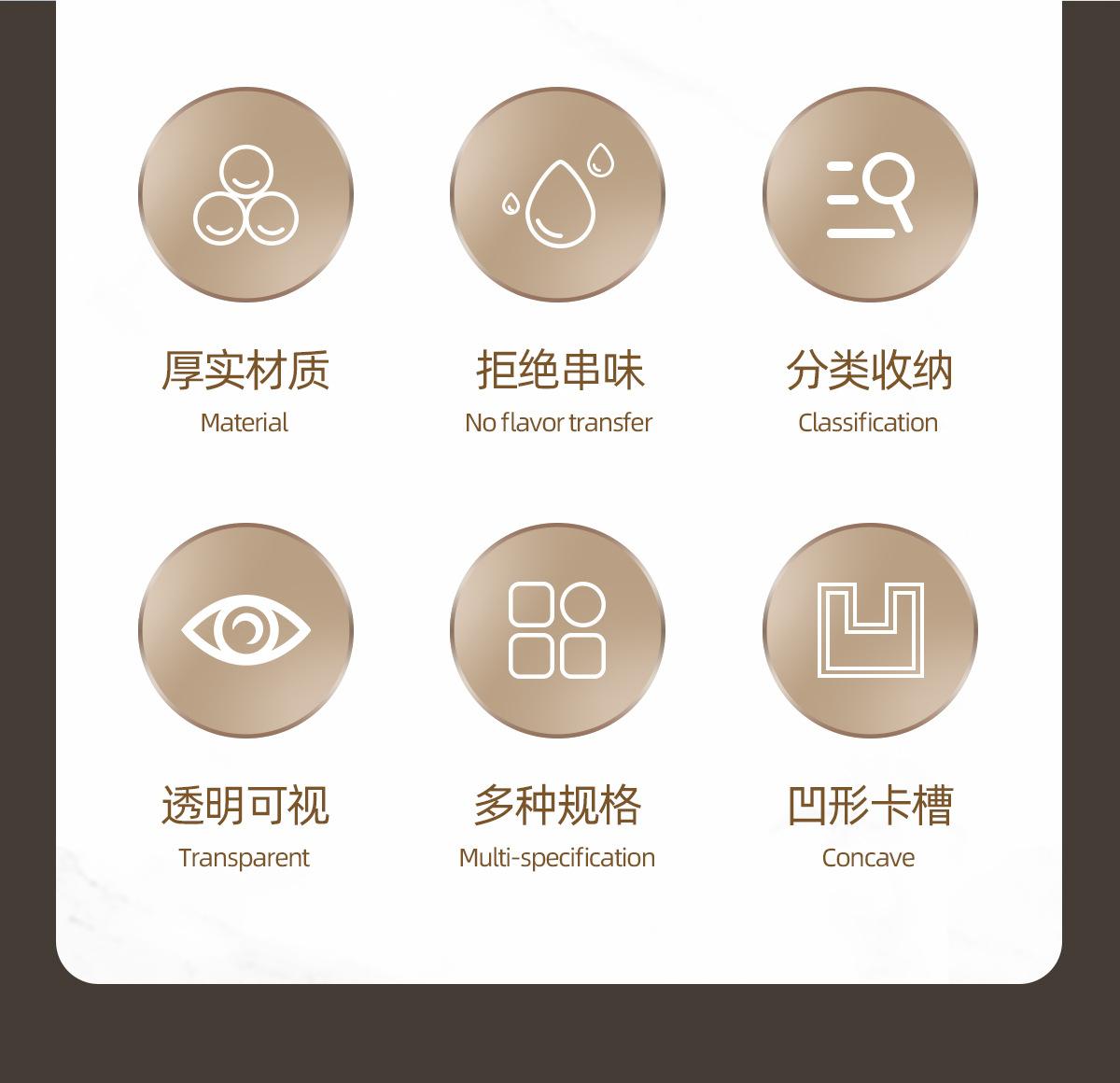 厚实材质
Material

拒绝串味
No flavor transfer

分类收纳
Classification

透明可视
Transparent

多种规格
Multi-specification

凹形卡槽
Concave