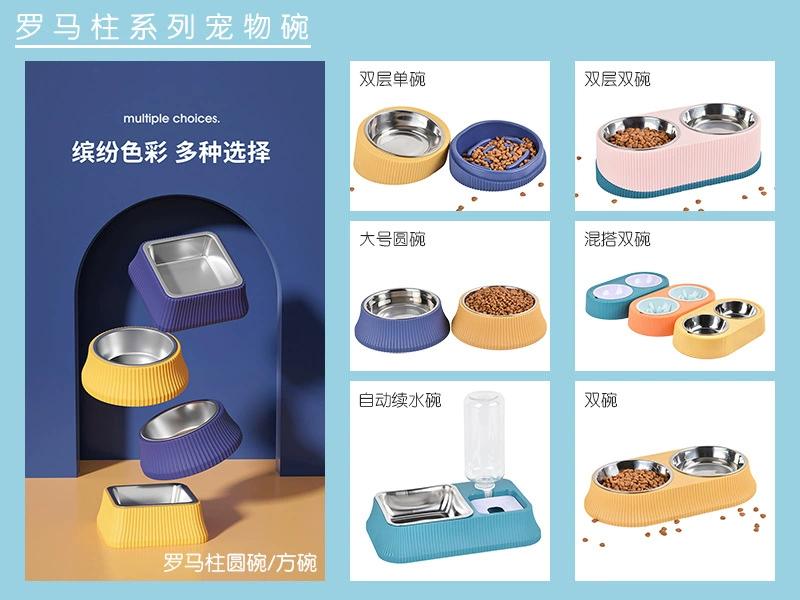 罗马柱系列宠物碗

multiple choices.

缤纷色彩 多种选择

罗马柱圆碗/方碗

双层单碗

双层双碗

大号圆碗

混搭双碗

自动续水碗

双碗