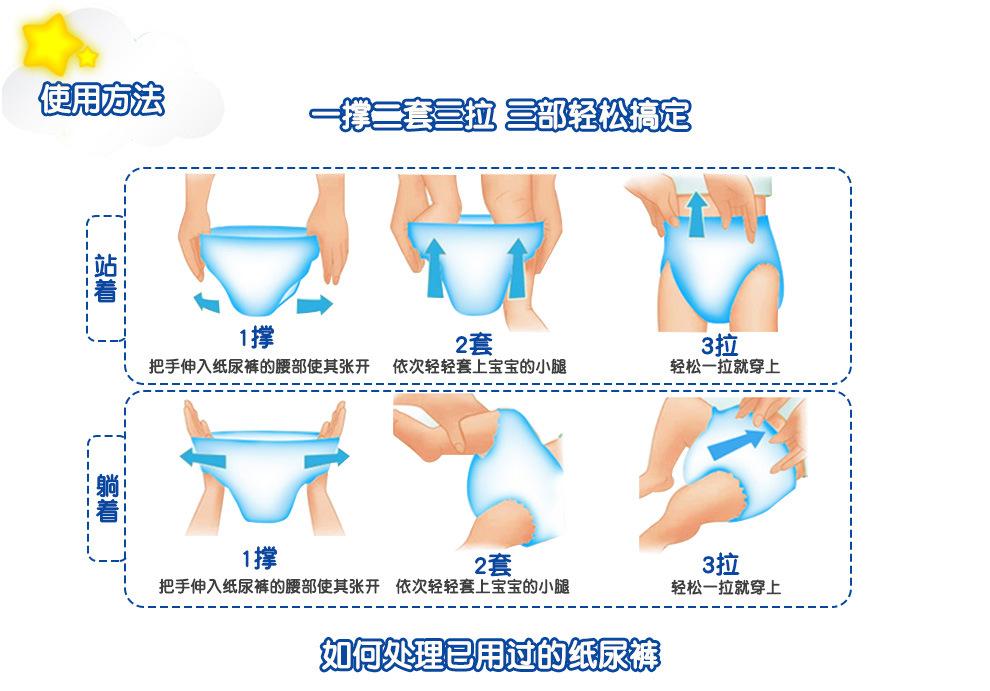 使用方法

一撑二套三拉 三部轻松搞定

站着

1撑
把手伸入纸尿裤的腰部使其张开

2套
依次轻轻套上宝宝的小腿

3拉
轻松一拉就穿上

躺着

1撑
把手伸入纸尿裤的腰部使其张开

2套
依次轻轻套上宝宝的小腿

3拉
轻松一拉就穿上

如何处理已用过的纸尿裤