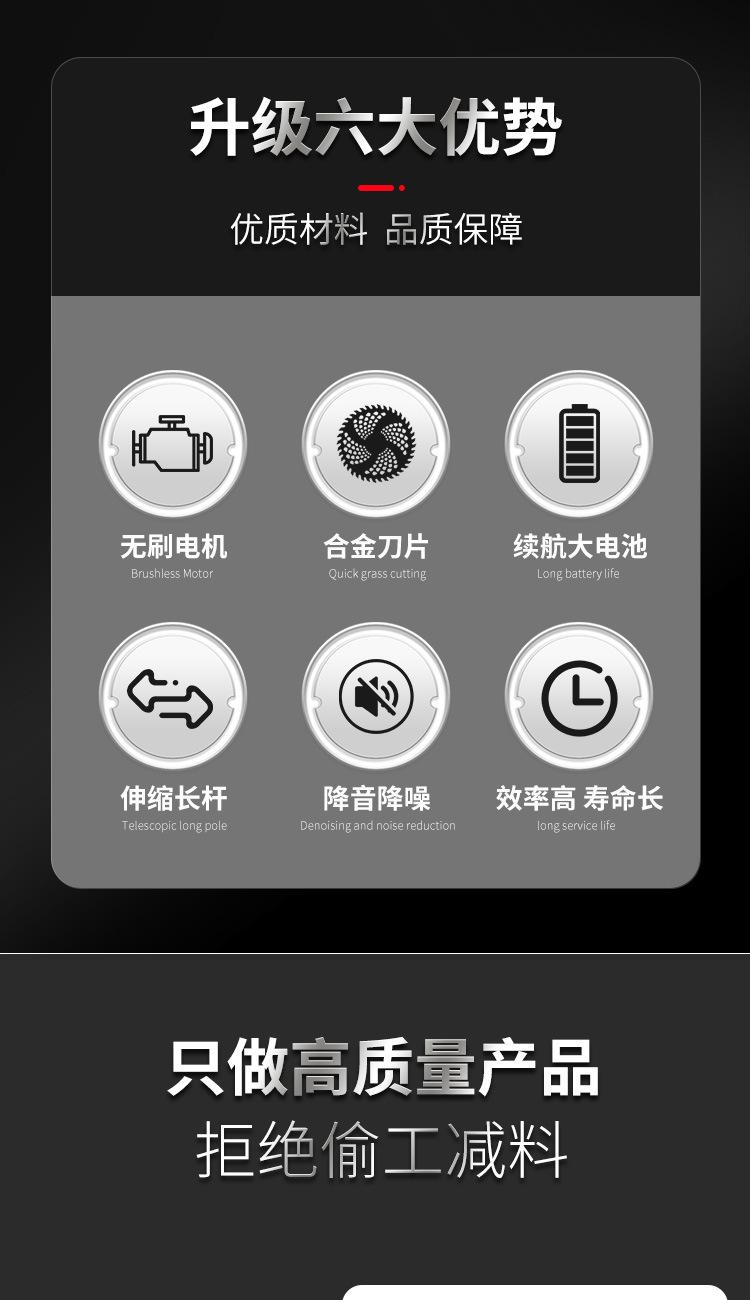 升级六大优势

优质材料 品质保障

无刷电机
Brushless Motor

合金刀片
Quick grass cutting

续航大电池
Long battery life

伸缩长杆
Telescopic long pole

降音降噪
Denoising and noise reduction

效率高 寿命长
long service life

只做高质量产品
拒绝偷工减料