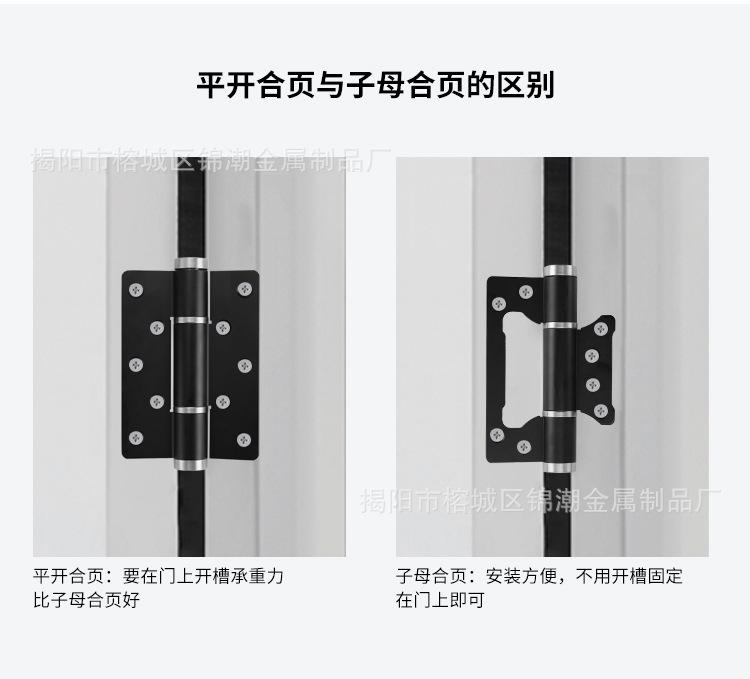 平开合页与子母合页的区别

揭阳市榕城区锦潮金属制品厂

揭阳市榕城区锦潮金属制品厂

平开合页：要在门上开槽承重力比子母合页好

子母合页：安装方便，不用开槽固定在门上即可