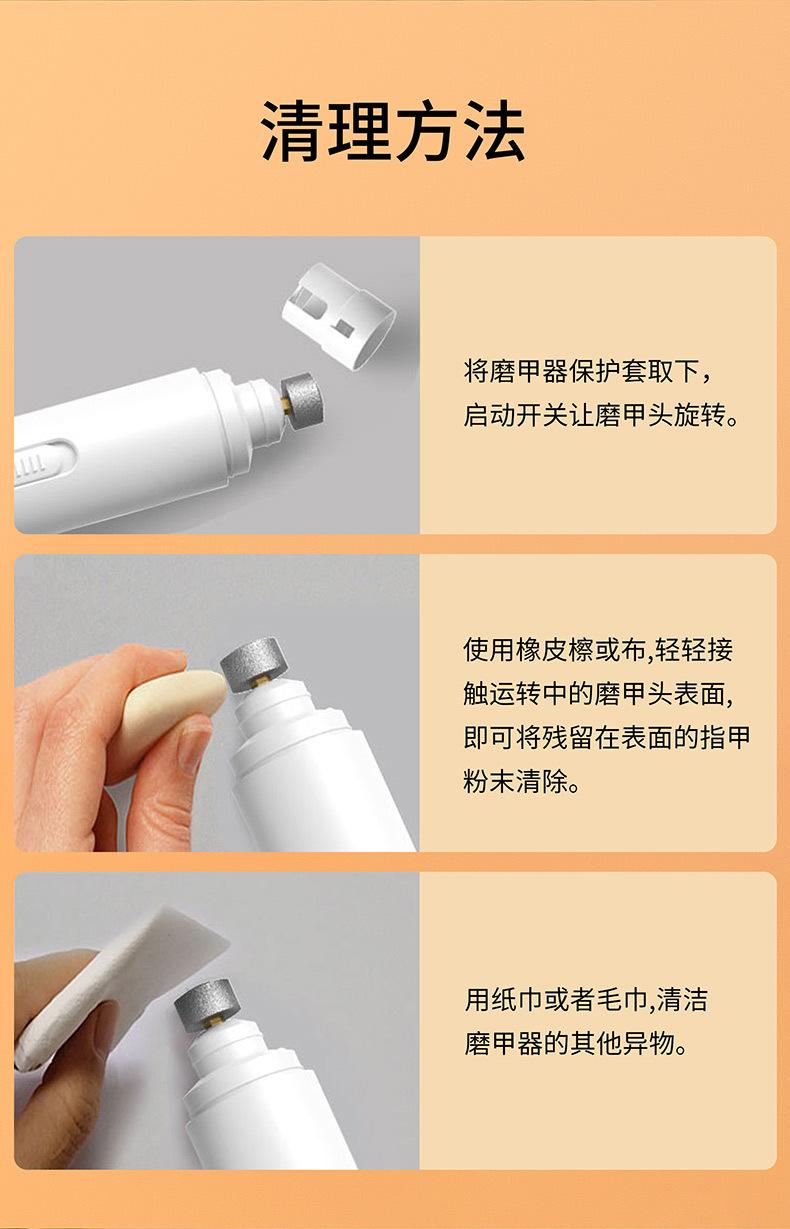 清理方法

将磨甲器保护套取下，启动开关让磨甲头旋转。

使用橡皮檫或布,轻轻接触运转中的磨甲头表面,即可将残留在表面的指甲粉末清除。

用纸巾或者毛巾,清洁磨甲器的其他异物。