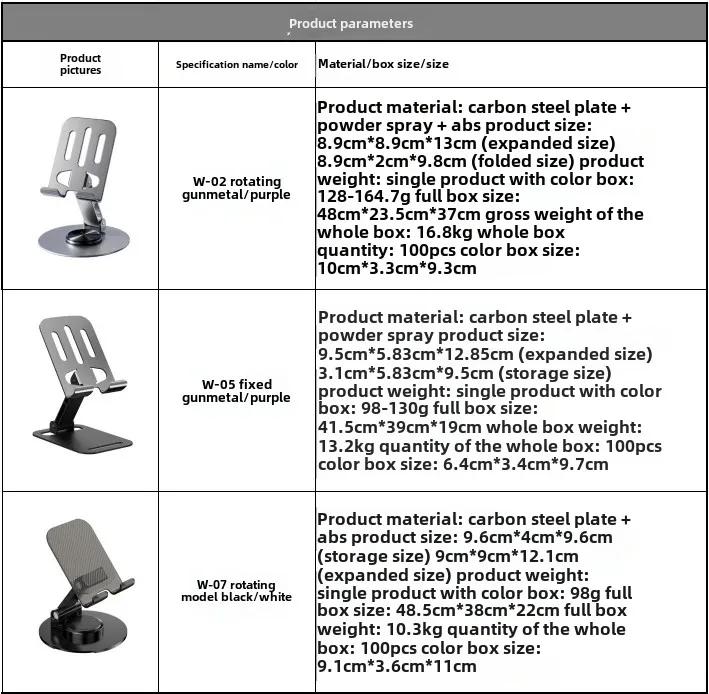 Product parameters

| Product pictures | Specification name/color | Material/box size/size |
|---|---|---|
| | W-02 rotating gunmetal/purple | Product material: carbon steel plate + powder spray + abs product size: 8.9cm\*8.9cm\*13cm (expanded size) 8.9cm\*2cm\*9.8cm (folded size) product weight: single product with color box: 128-164.7g full box size: 48cm\*23.5cm\*37cm gross weight of the whole box: 16.8kg whole box quantity: 100pcs color box size: 10cm\*3.3cm\*9.3cm |
| | W-05 fixed gunmetal/purple | Product material: carbon steel plate + powder spray product size: 9.5cm\*5.83cm\*12.85cm (expanded size) 3.1cm\*5.83cm\*9.5cm (storage size) product weight: single product with color box: 98-130g full box size: 41.5cm\*39cm\*19cm whole box weight: 13.2kg quantity of the whole box: 100pcs color box size: 6.4cm\*3.4cm\*9.7cm |
| | W-07 rotating model black/white | Product material: carbon steel plate + abs product size: 9.6cm\*4cm\*9.6cm (storage size) 9cm\*9cm\*12.1cm (expanded size) product weight: single product with color box: 98g full box size: 48.5cm\*38cm\*22cm full box weight: 10.3kg quantity of the whole box: 100pcs color box size: 9.1cm\*3.6cm\*11cm |