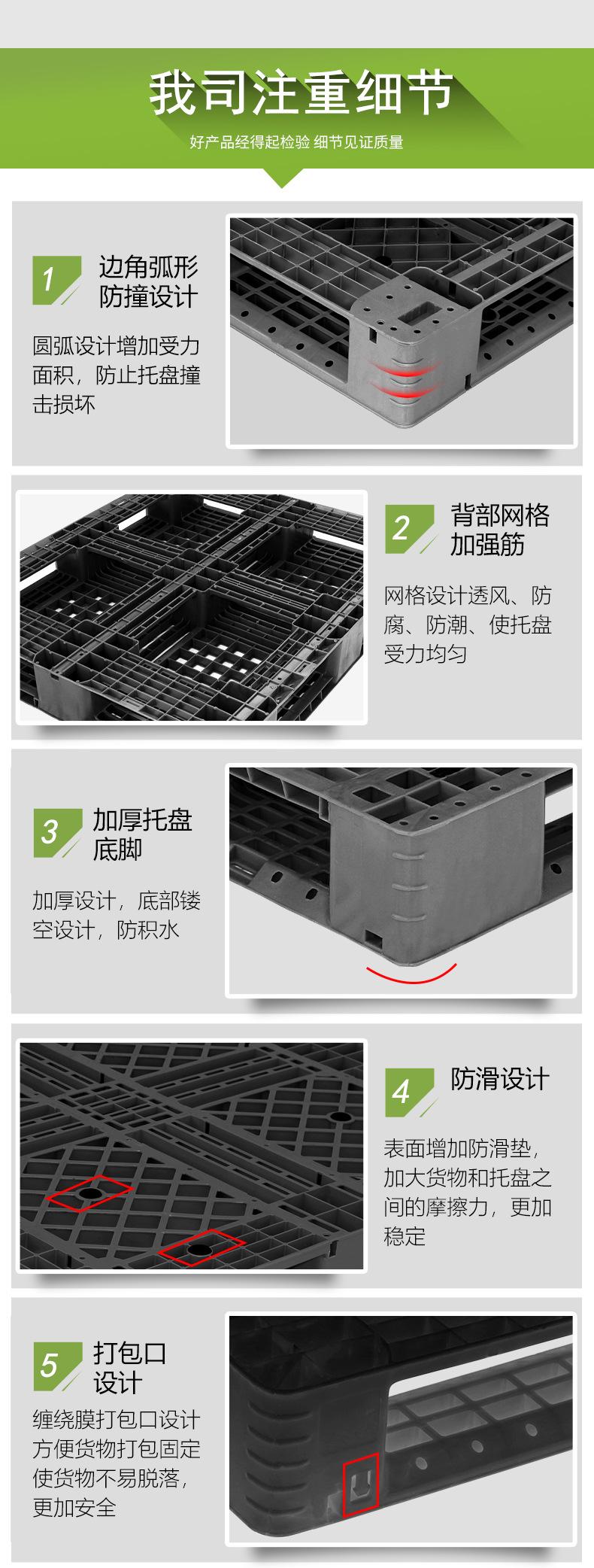 我司注重细节

好产品经得起检验 细节见证质量

1

边角弧形防撞设计

圆弧设计增加受力面积，防止托盘撞击损坏

2

背部网格加强筋

网格设计透风、防腐、防潮、使托盘受力均匀

3

加厚托盘底脚

加厚设计，底部镂空设计，防积水

4

防滑设计

表面增加防滑垫，加大货物和托盘之间的摩擦力，更加稳定

5

打包口设计

缠绕膜打包口设计方便货物打包固定使货物不易脱落，更加安全