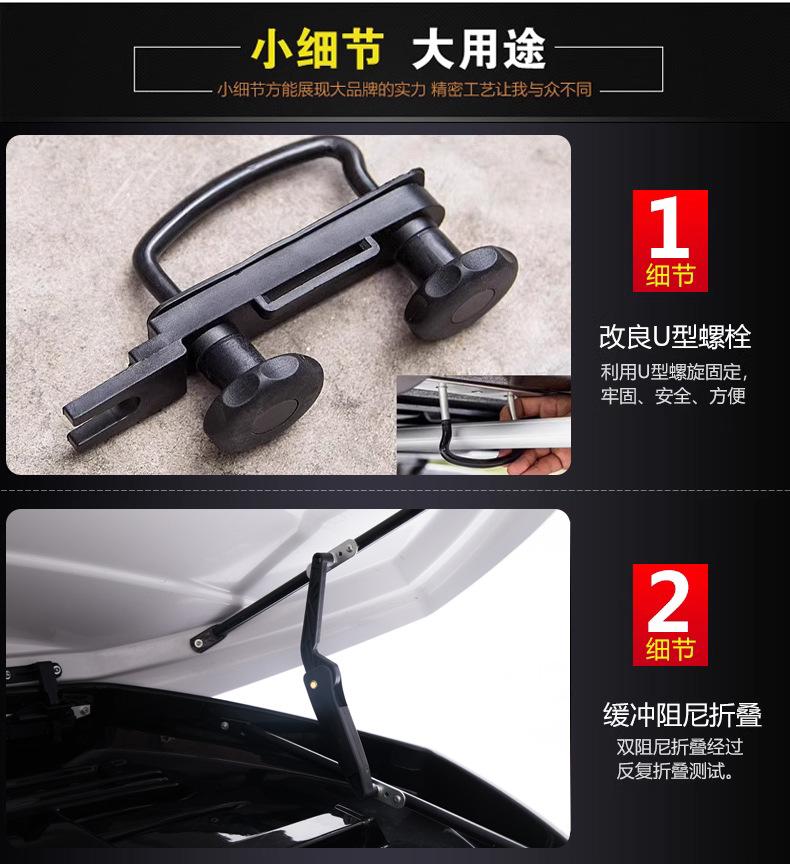 小细节 大用途

小细节方能展现大品牌的实力 精密工艺让我与众不同

1
细节

改良U型螺栓

利用U型螺旋固定，牢固、安全、方便

2
细节

缓冲阻尼折叠

双阻尼折叠经过反复折叠测试。