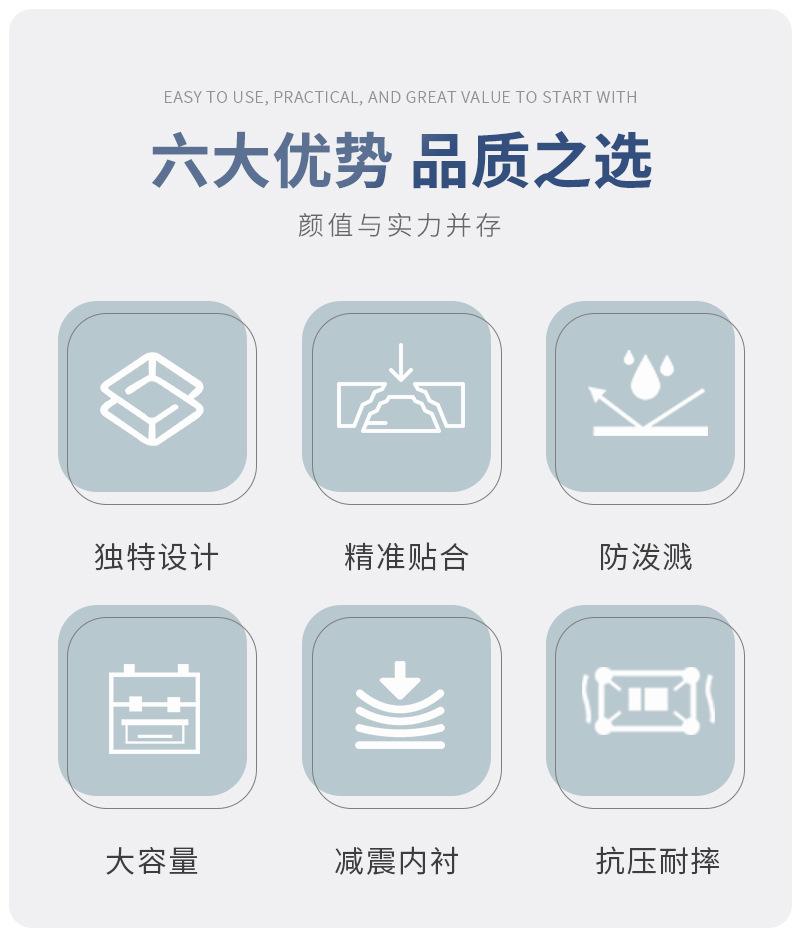 EASY TO USE, PRACTICAL, AND GREAT VALUE TO START WITH

六大优势 品质之选

颜值与实力并存

独特设计

精准贴合

防泼溅

大容量

减震内衬

抗压耐摔