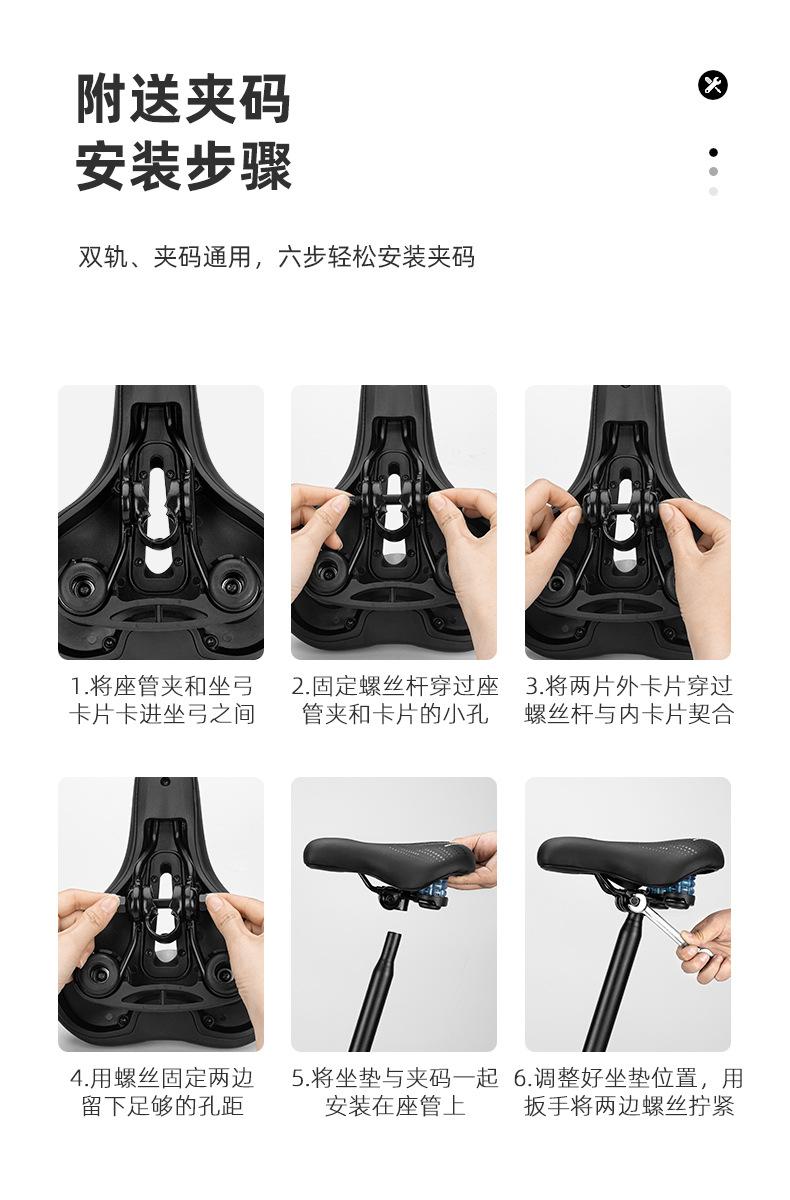 附送夹码
安装步骤

双轨、夹码通用，六步轻松安装夹码

1.将座管夹和坐弓卡片卡进坐弓之间

2.固定螺丝杆穿过座管夹和卡片的小孔

3.将两片外卡片穿过螺丝杆与内卡片契合

4.用螺丝固定两边留下足够的孔距

5.将坐垫与夹码一起安装在座管上

6.调整好坐垫位置，用扳手将两边螺丝拧紧