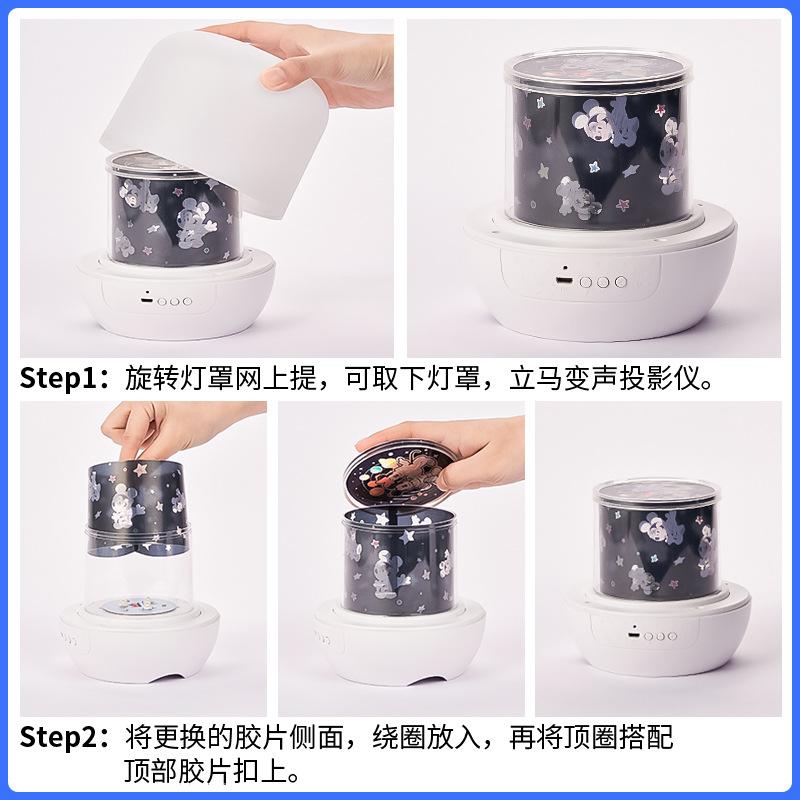 Step1：旋转灯罩网上提，可取下灯罩，立马变声投影仪。

Step2：将更换的胶片侧面，绕圈放入，再将顶圈搭配顶部胶片扣上。