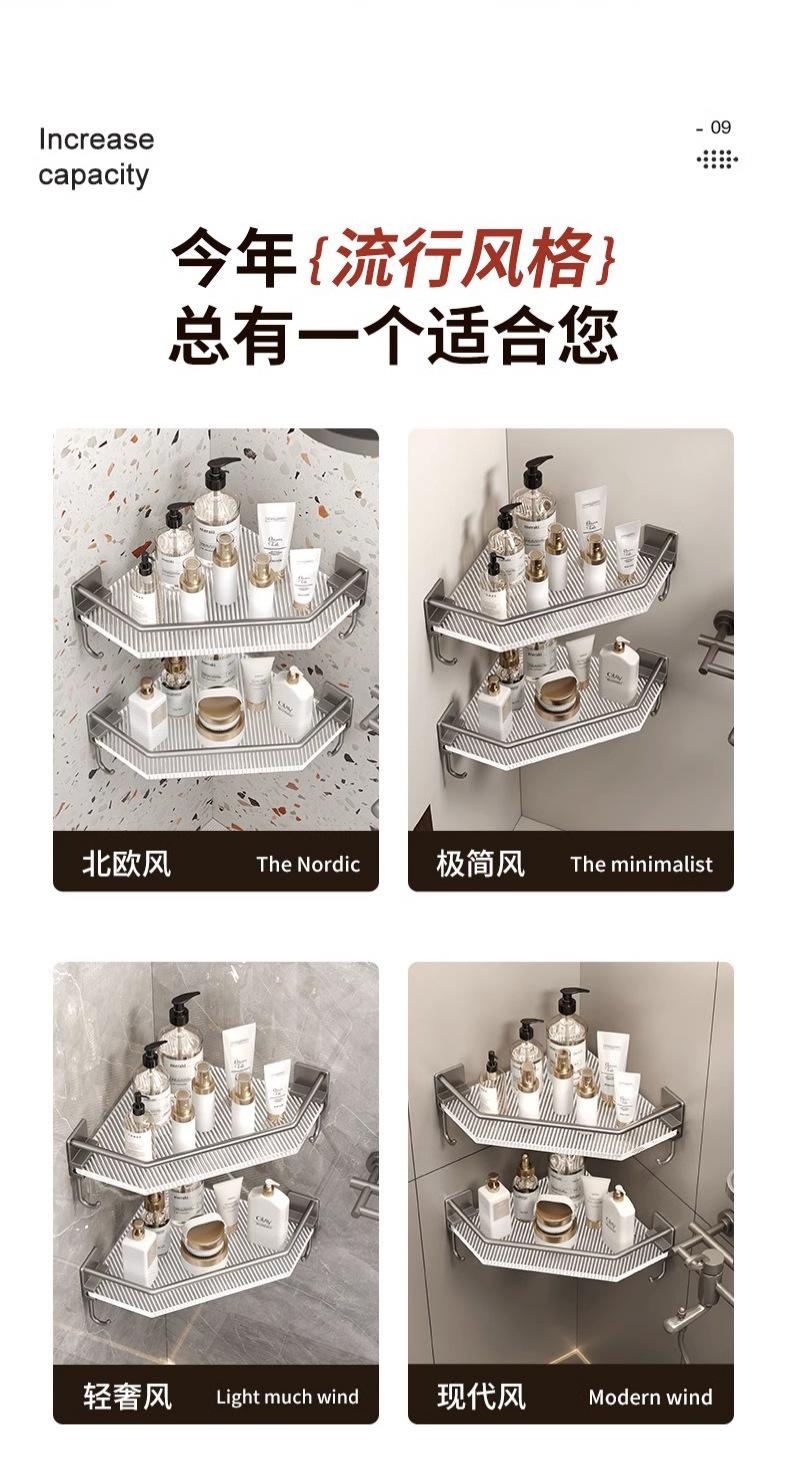 Increase capacity

- 09

今年{流行风格}
总有一个适合您

北欧风 The Nordic

极简风 The minimalist

轻奢风 Light much wind

现代风 Modern wind