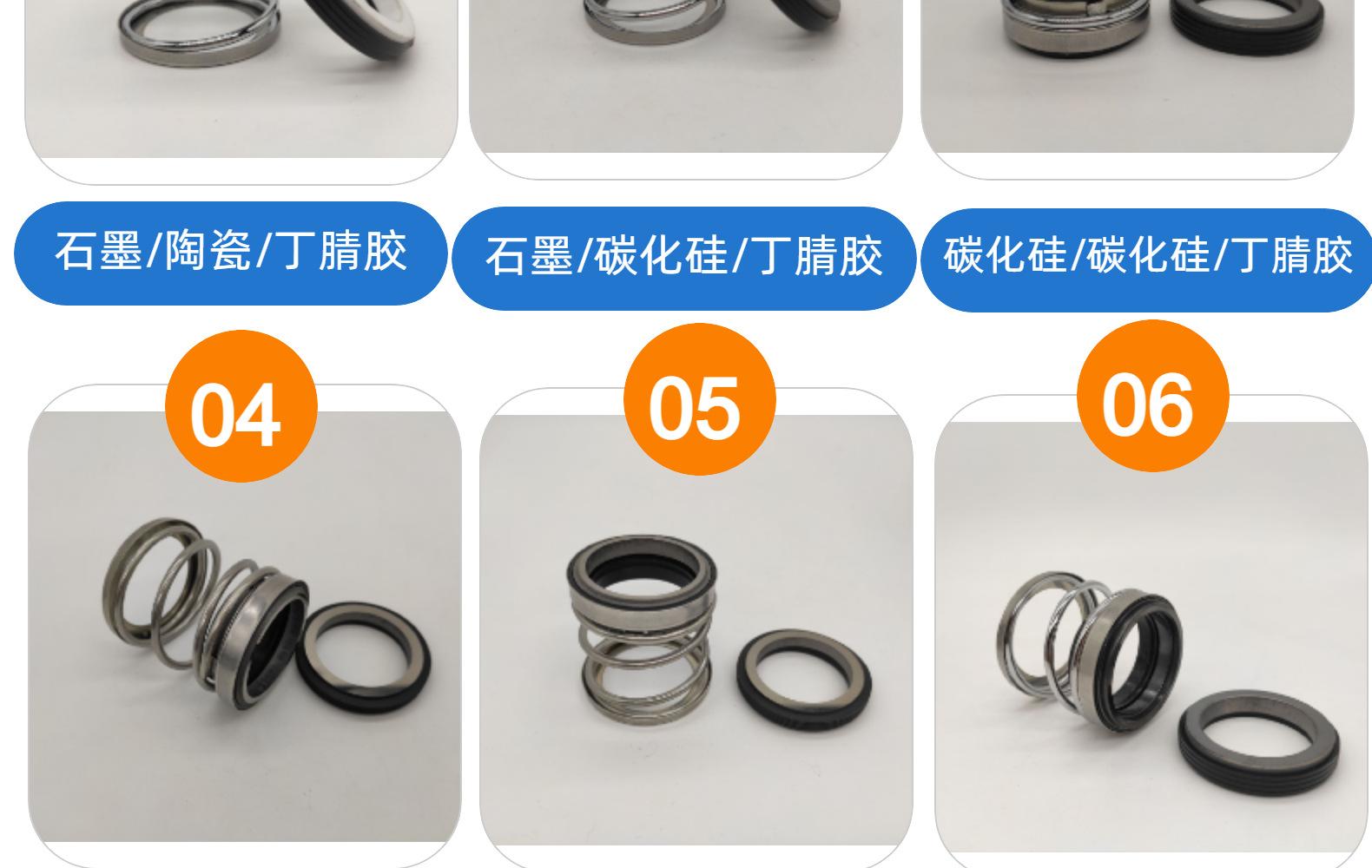 石墨/陶瓷/丁腈胶

石墨/碳化硅/丁腈胶

碳化硅/碳化硅/丁腈胶

04

05

06