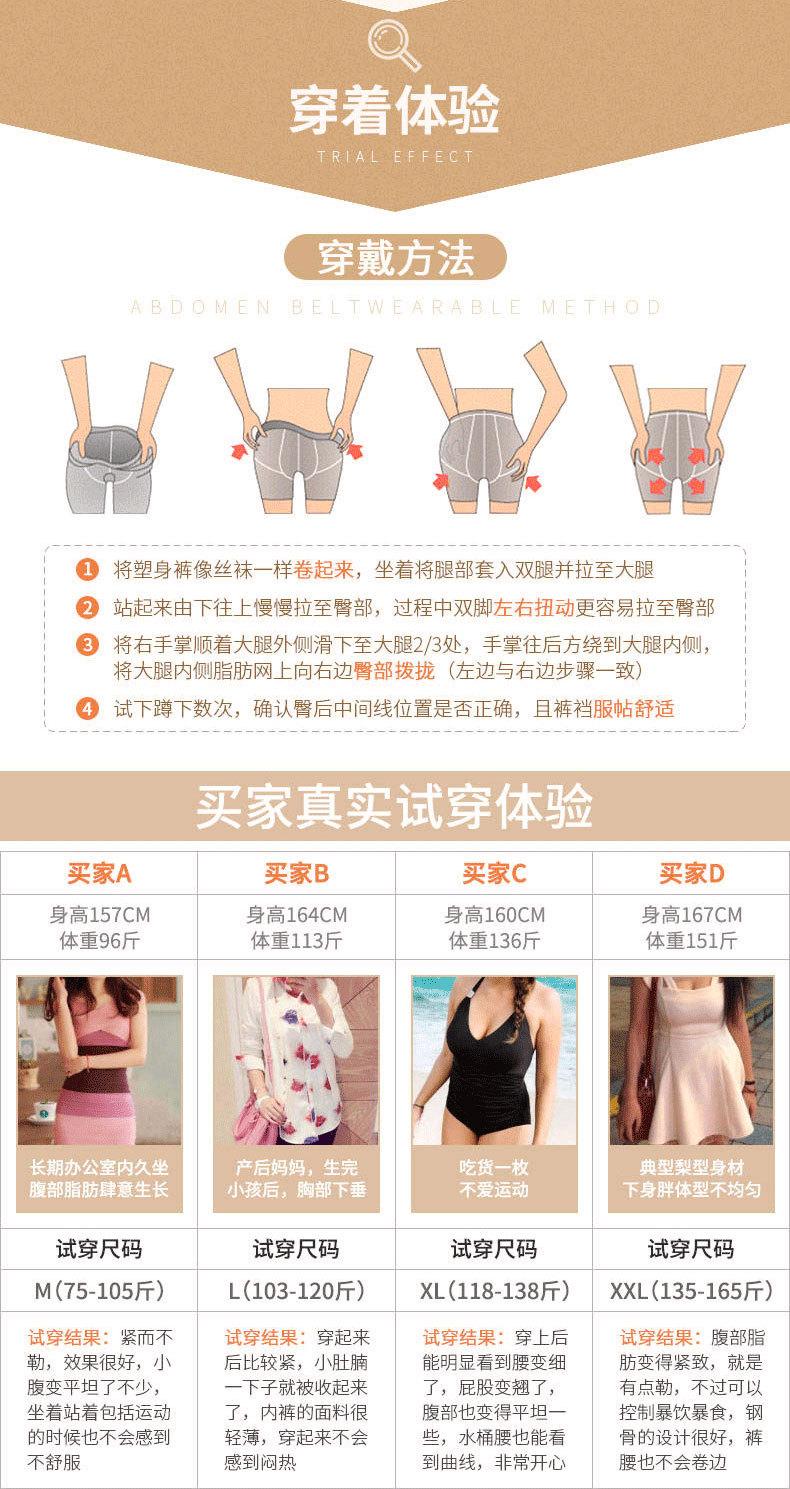 穿着体验
TRIAL EFFECT

穿戴方法
ABDOMEN BELTWEARABLE METHOD

1 将塑身裤像丝袜一样卷起来，坐着将腿部套入双腿并拉至大腿

2 站起来由下往上慢慢拉至臀部，过程中双脚左右扭动更容易拉至臀部

3 将右手掌顺着大腿外侧滑下至大腿2/3处，手掌往后方绕到大腿内侧，将大腿内侧脂肪网上向右边臀部拨拢（左边与右边步骤一致）

4 试下蹲下数次，确认臀后中间线位置是否正确，且裤裆服帖舒适

买家真实试穿体验

| 买家A | 买家B | 买家C | 买家D |
|---|---|---|---|
| 身高157CM 体重96斤 | 身高164CM 体重113斤 | 身高160CM 体重136斤 | 身高167CM 体重151斤 |
| 长期办公室内久坐 腹部脂肪肆意生长 | 产后妈妈，生完小孩后，胸部下垂 | 吃货一枚 不爱运动 | 典型梨型身材 下身胖体型不均匀 |
| 试穿尺码 | 试穿尺码 | 试穿尺码 | 试穿尺码 |
| M（75-105斤） | L（103-120斤） | XL（118-138斤） | XXL（135-165斤） |
| 试穿结果：紧而不勒，效果很好，小腹变平坦了不少，坐着站着包括运动的时候也不会感到不舒服 | 试穿结果：穿起来后比较紧，小肚腩一下子就被收起来了，内裤的面料很轻薄，穿起来不会感到闷热 | 试穿结果：穿上后能明显看到腰变细了，屁股变翘了，腹部也变得平坦一些，水桶腰也能看到曲线，非常开心 | 试穿结果：腹部脂肪变得紧致，就是有点勒，不过可以控制暴饮暴食，钢骨的设计很好，裤腰也不会卷边 |