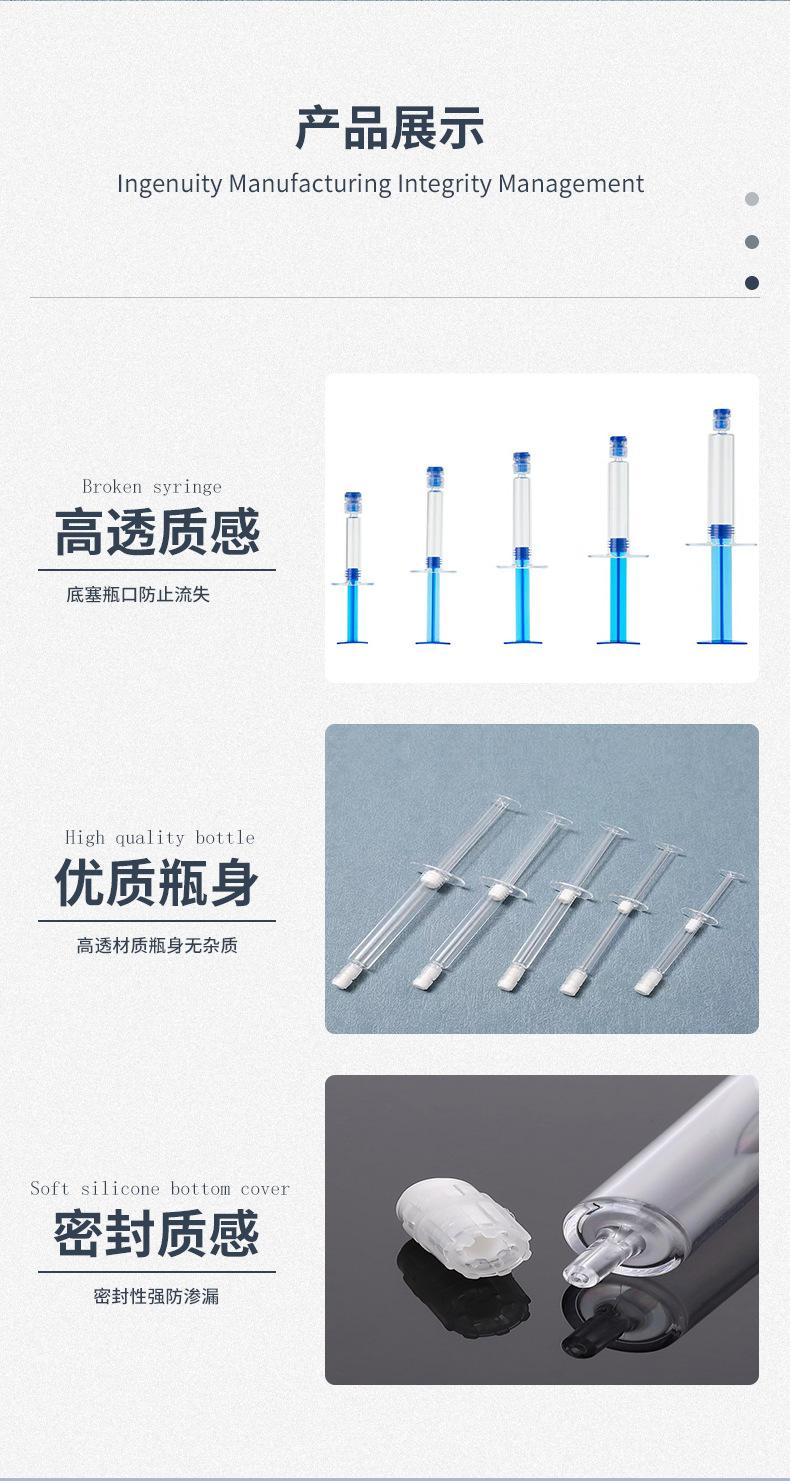 产品展示

Ingenuity Manufacturing Integrity Management

Broken syringe

高透质感

底塞瓶口防止流失

High quality bottle

优质瓶身

高透材质瓶身无杂质

Soft silicone bottom cover

密封质感

密封性强防渗漏