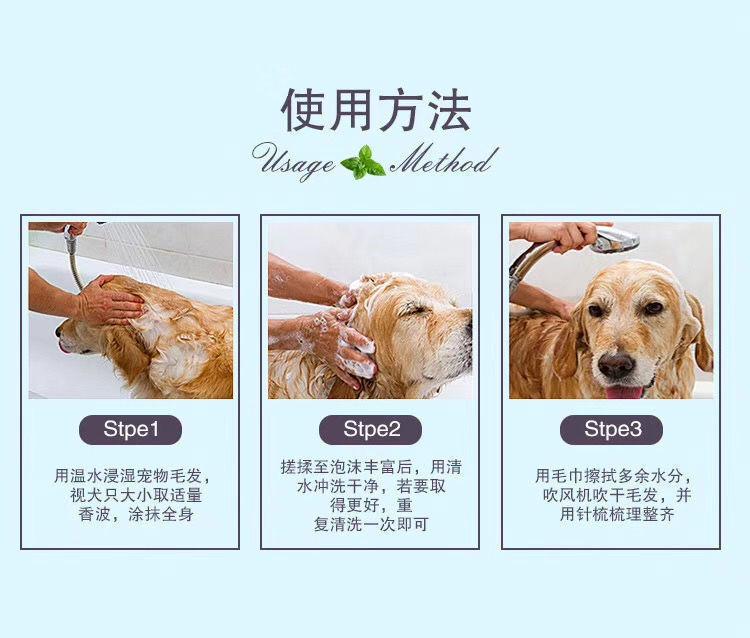 使用方法

Usage Method

Stpe1

用温水浸湿宠物毛发，视犬只大小取适量香波，涂抹全身

Stpe2

搓揉至泡沫丰富后，用清水冲洗干净，若要取得更好，重复清洗一次即可

Stpe3

用毛巾擦拭多余水分，吹风机吹干毛发，并用针梳梳理整齐