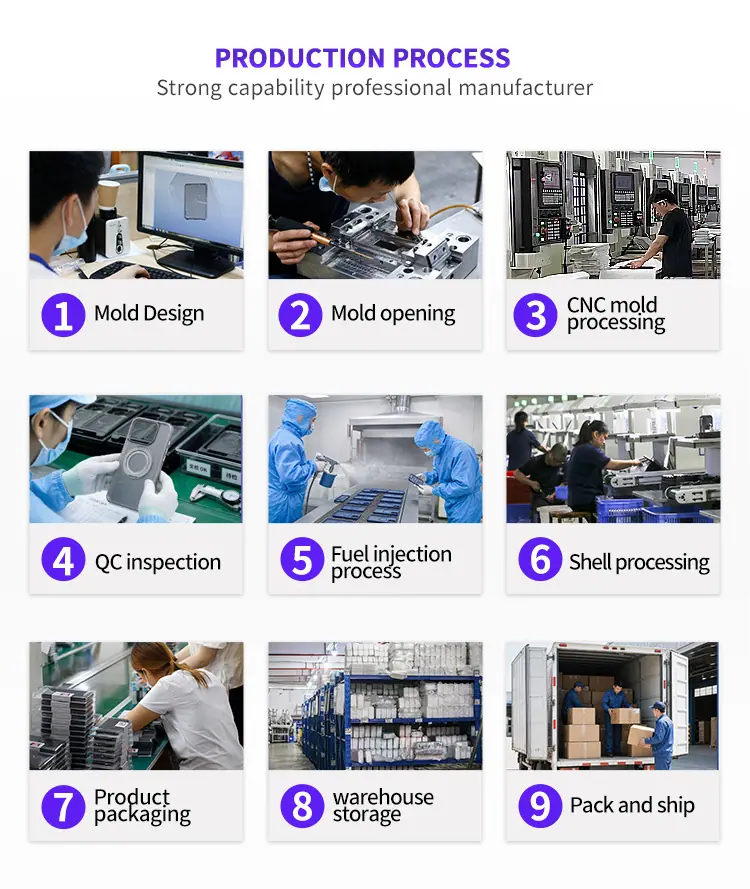 PRODUCTION PROCESS
Strong capability professional manufacturer

1 Mold Design

2 Mold opening

3 CNC mold processing

4 QC inspection

5 Fuel injection process

6 Shell processing

7 Product packaging

8 warehouse storage

9 Pack and ship