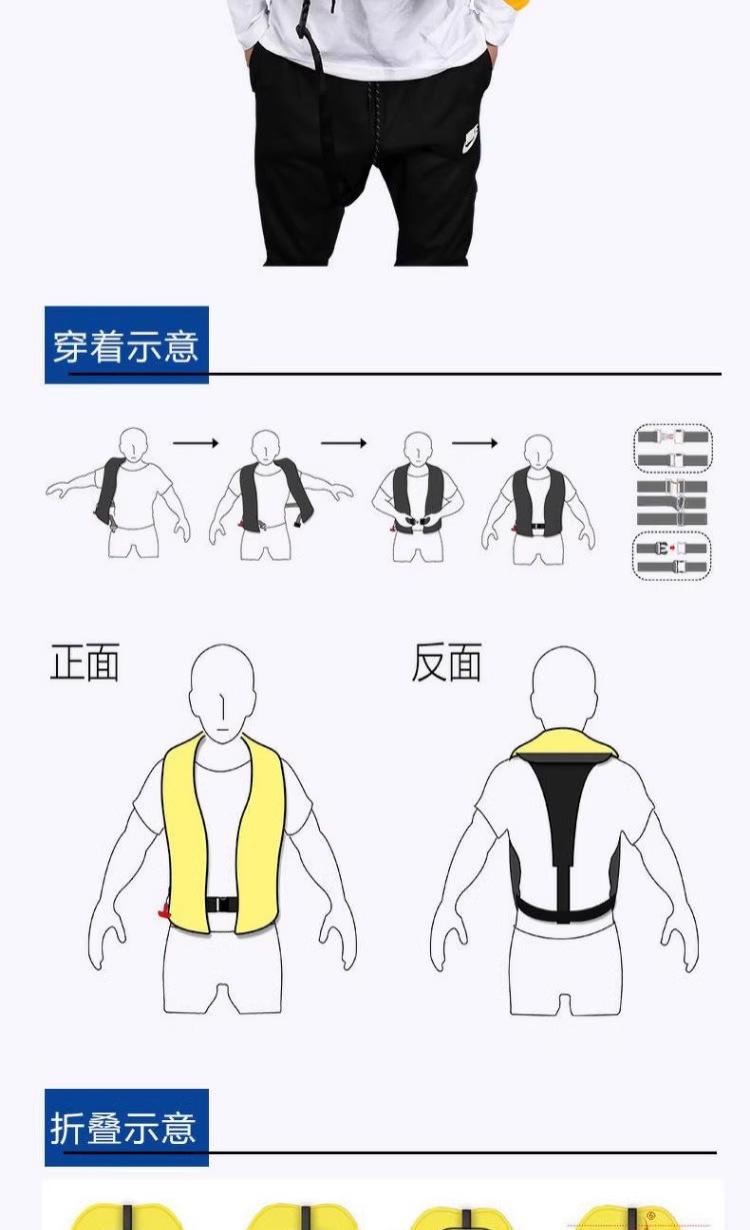 穿着示意

正面

反面

折叠示意