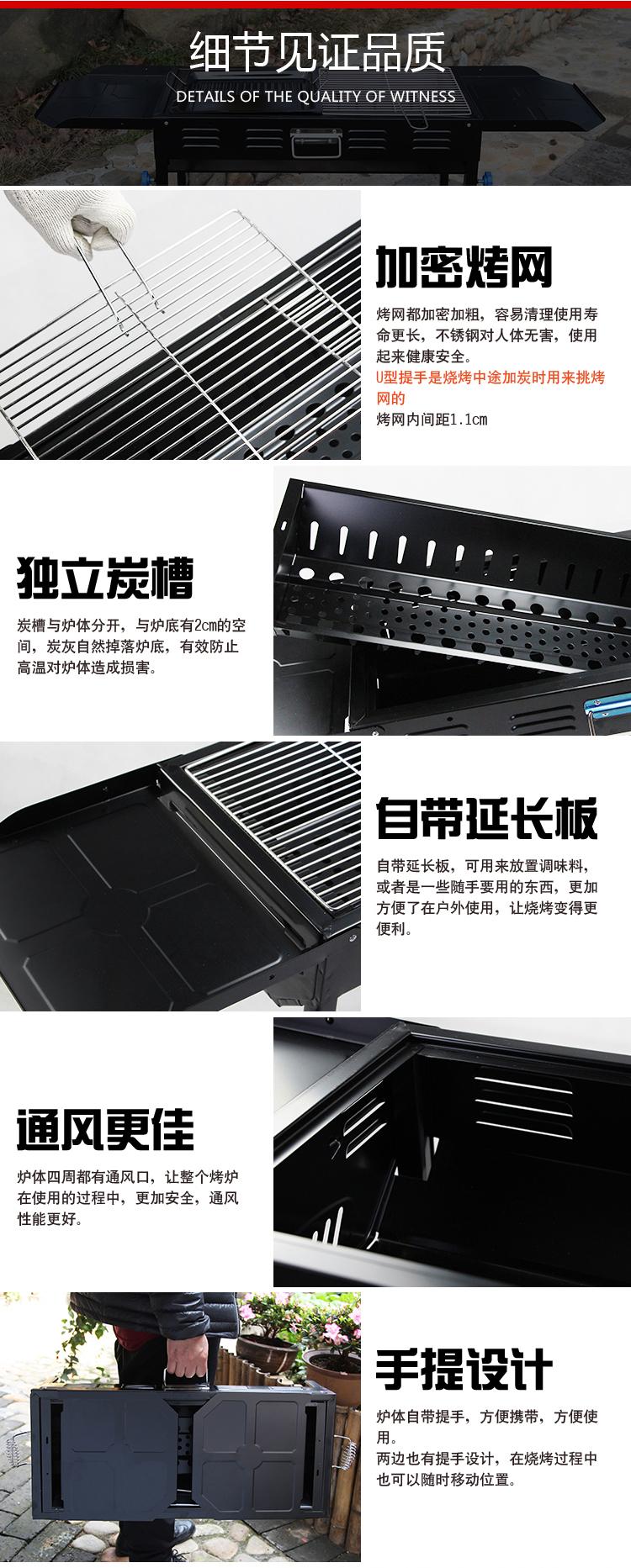 细节见证品质
DETAILS OF THE QUALITY OF WITNESS

加密烤网

烤网都加密加粗，容易清理使用寿命更长，不锈钢对人体无害，使用起来健康安全。
U型提手是烧烤中途加炭时用来挑烤网的
烤网内间距1.1cm

独立炭槽

炭槽与炉体分开，与炉底有2cm的空间，炭灰自然掉落炉底，有效防止高温对炉体造成损害。

自带延长板

自带延长板，可用来放置调味料，或者是一些随手要用的东西，更加方便了在户外使用，让烧烤变得更便利。

通风更佳

炉体四周都有通风口，让整个烤炉在使用的过程中，更加安全，通风性能更好。

手提设计

炉体自带提手，方便携带，方便使用。
两边也有提手设计，在烧烤过程中也可以随时移动位置。