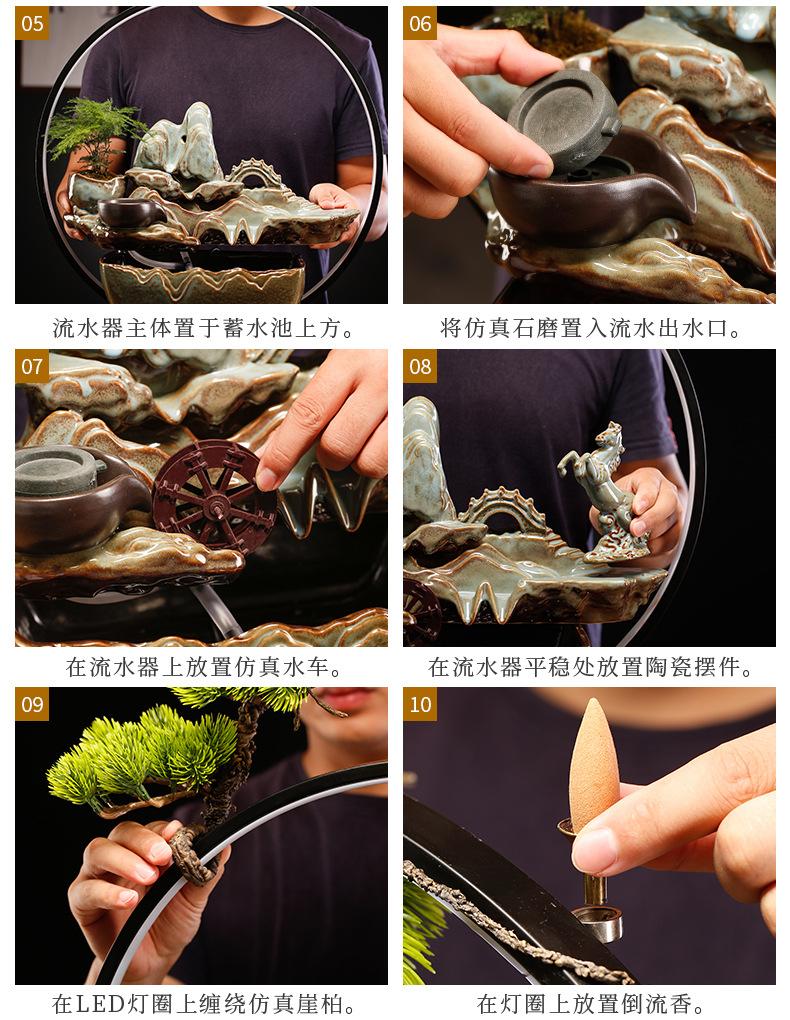 05

流水器主体置于蓄水池上方。

06

将仿真石磨置入流水出水口。

07

在流水器上放置仿真水车。

08

在流水器平稳处放置陶瓷摆件。

09

在LED灯圈上缠绕仿真崖柏。

10

在灯圈上放置倒流香。