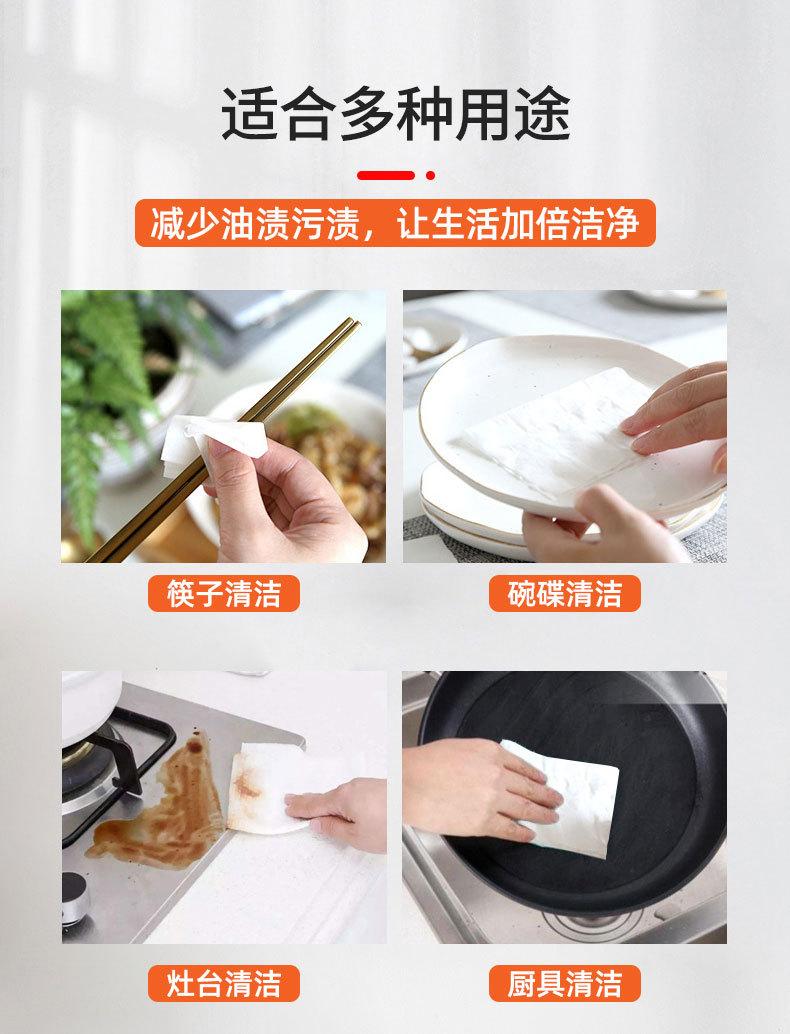 适合多种用途

减少油渍污渍，让生活加倍洁净

筷子清洁

碗碟清洁

灶台清洁

厨具清洁