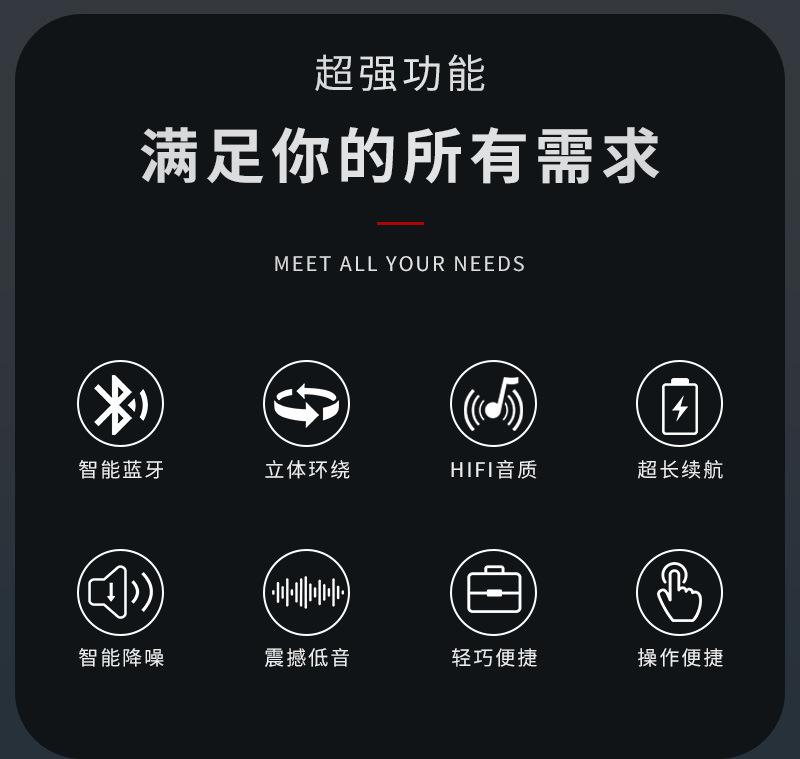 超强功能

满足你的所有需求

MEET ALL YOUR NEEDS

智能蓝牙

立体环绕

HIFI音质

超长续航

智能降噪

震撼低音

轻巧便捷

操作便捷