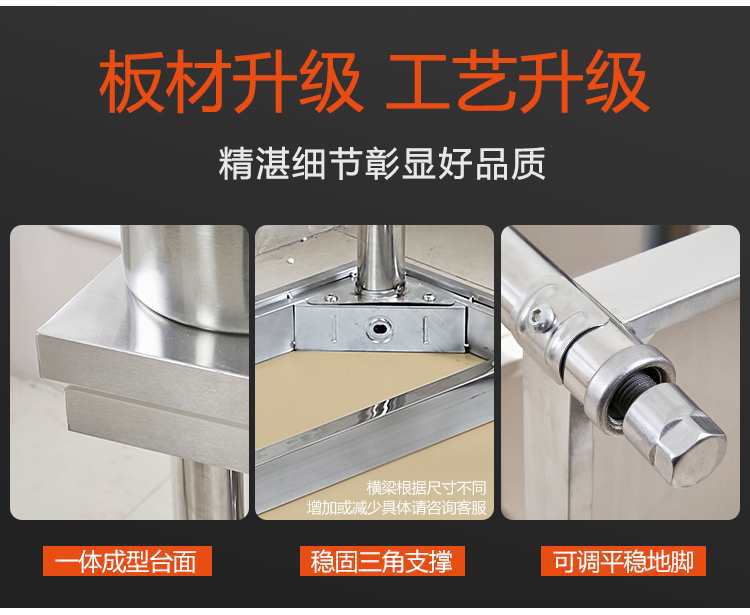 板材升级 工艺升级

精湛细节彰显好品质

横梁根据尺寸不同
增加或减少具体请咨询客服

一体成型台面

稳固三角支撑

可调平稳地脚