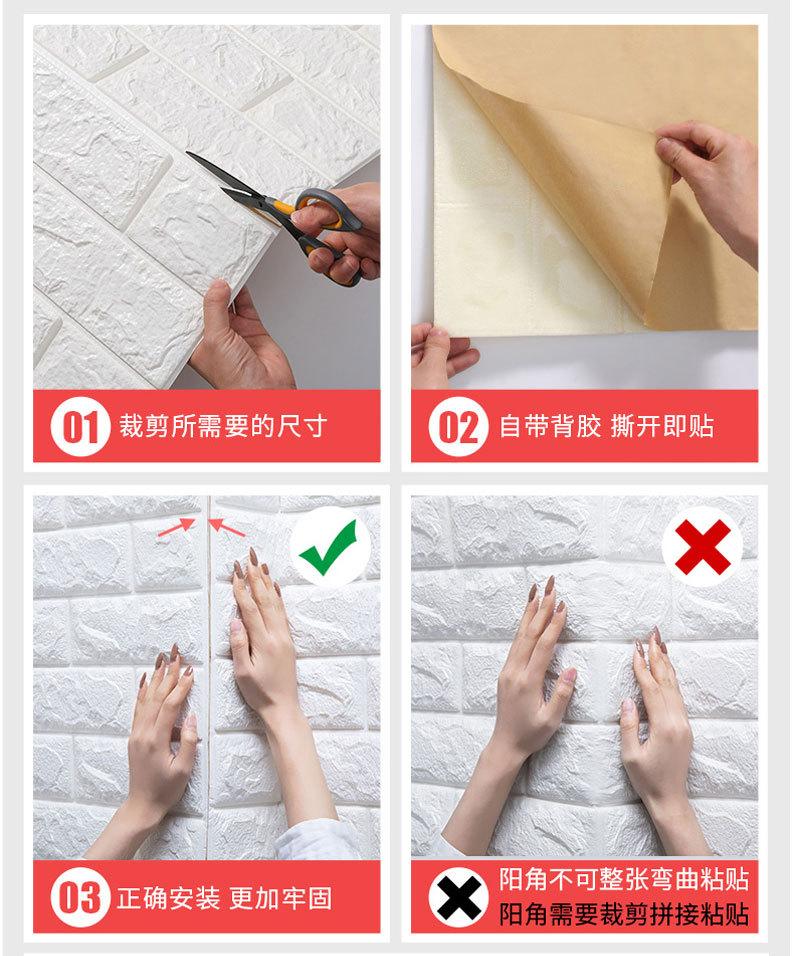 01 裁剪所需要的尺寸

02 自带背胶 撕开即贴

03 正确安装 更加牢固

阳角不可整张弯曲粘贴
阳角需要裁剪拼接粘贴