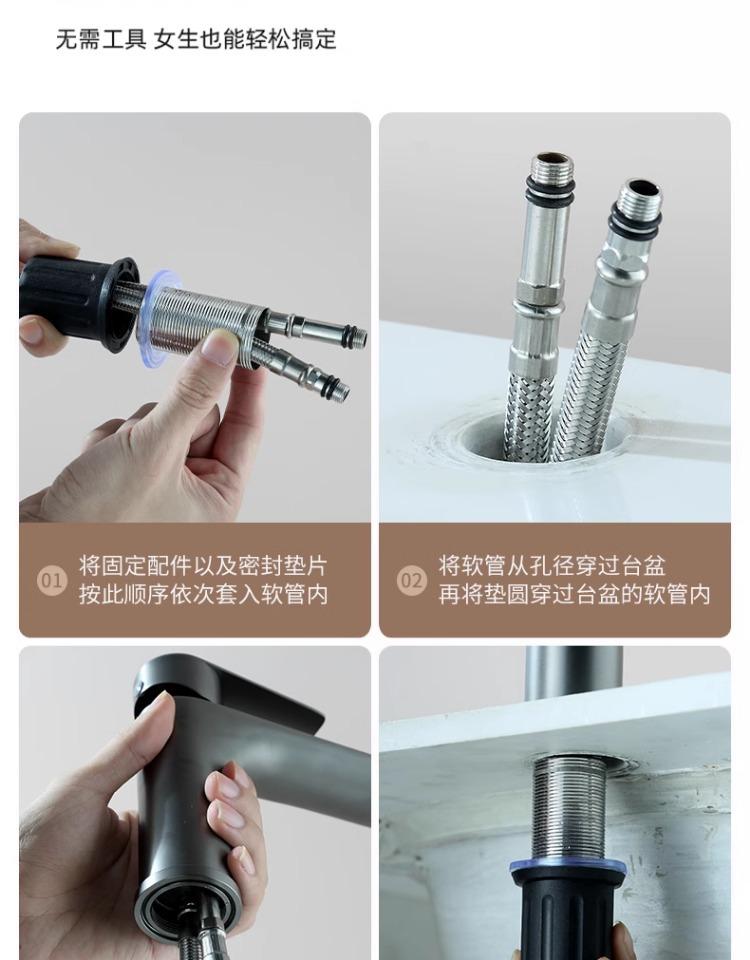 无需工具 女生也能轻松搞定

01 将固定配件以及密封垫片
按此顺序依次套入软管内

02 将软管从孔径穿过台盆
再将垫圆穿过台盆的软管内