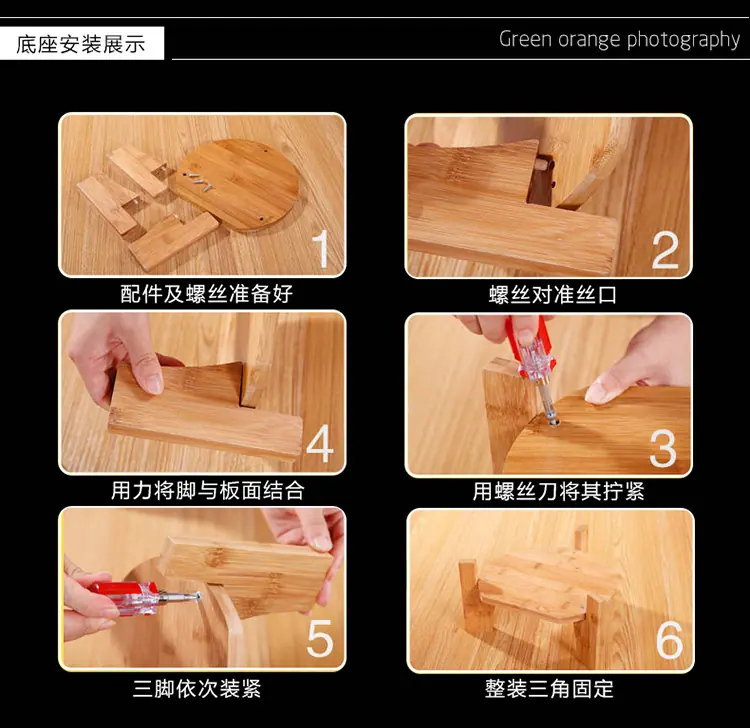 底座安装展示

Green orange photography

1

配件及螺丝准备好

2

螺丝对准丝口

4

用力将脚与板面结合

3

用螺丝刀将其拧紧

5

三脚依次装紧

6

整装三角固定