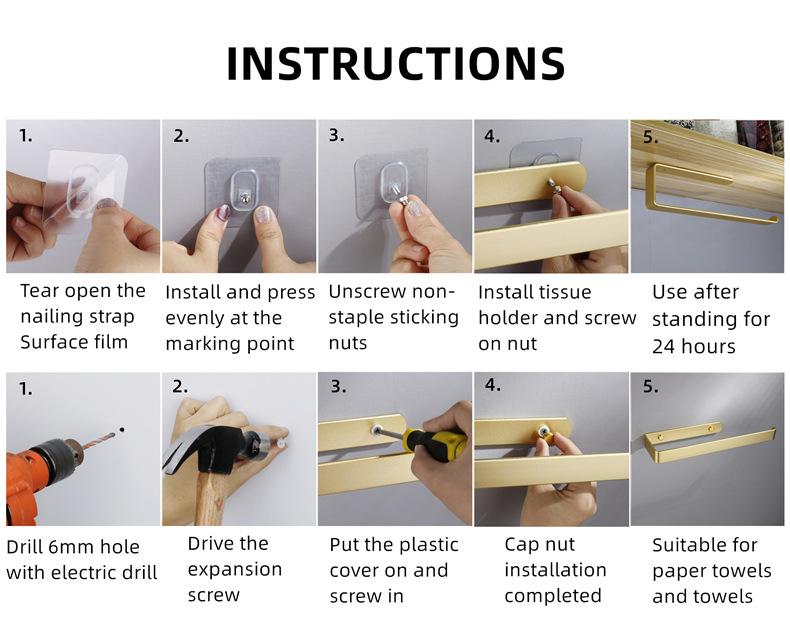 INSTRUCTIONS

1.

Tear open the nailing strap Surface film

2.

Install and press evenly at the marking point

3.

Unscrew non-staple sticking nuts

4.

Install tissue holder and screw on nut

5.

Use after standing for 24 hours

1.

Drill 6mm hole with electric drill

2.

Drive the expansion screw

3.

Put the plastic cover on and screw in

4.

Cap nut installation completed

5.

Suitable for paper towels and towels