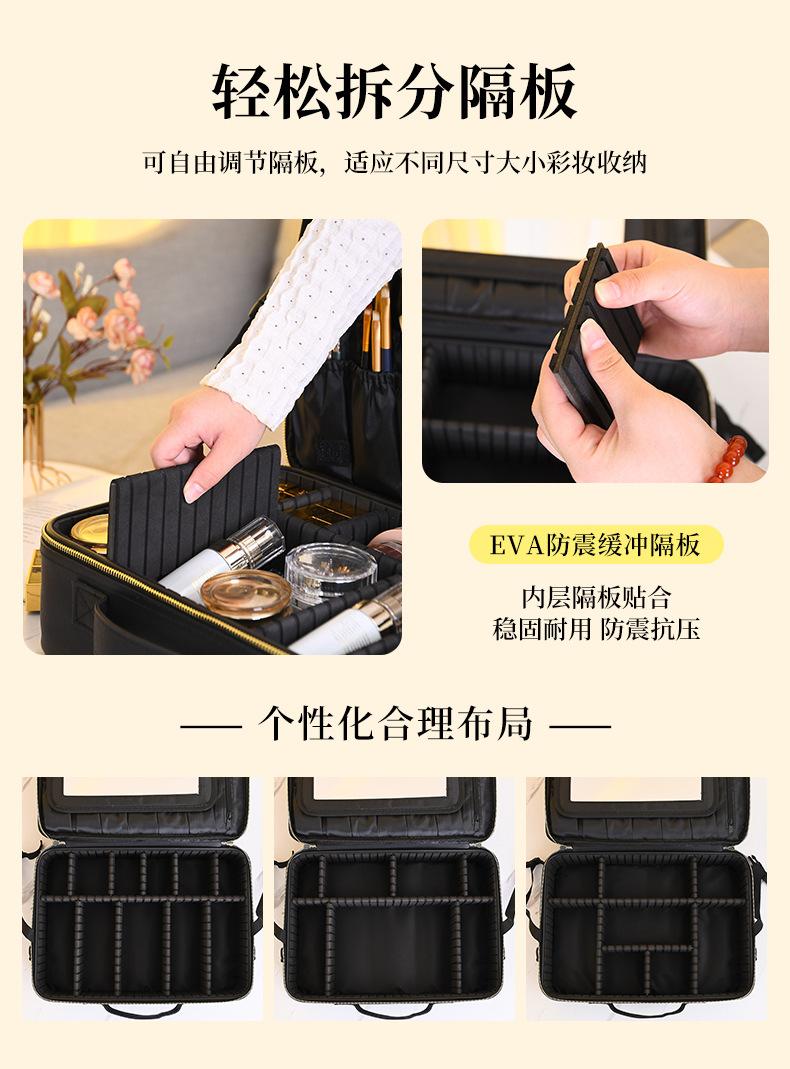 轻松拆分隔板

可自由调节隔板，适应不同尺寸大小彩妆收纳

EVA防震缓冲隔板

内层隔板贴合
稳固耐用 防震抗压

— 个性化合理布局 —