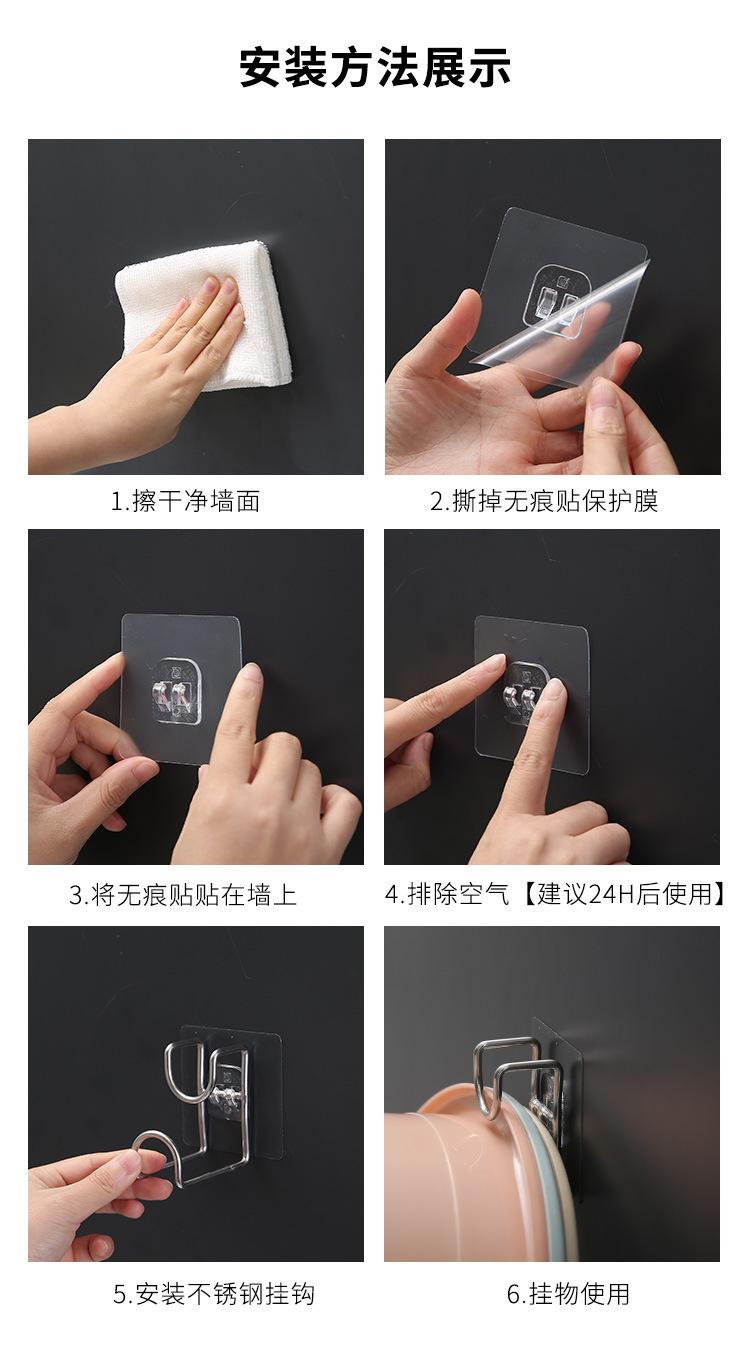 安装方法展示

1.擦干净墙面

2.撕掉无痕贴保护膜

3.将无痕贴贴在墙上

4.排除空气【建议24H后使用】

5.安装不锈钢挂钩

6.挂物使用