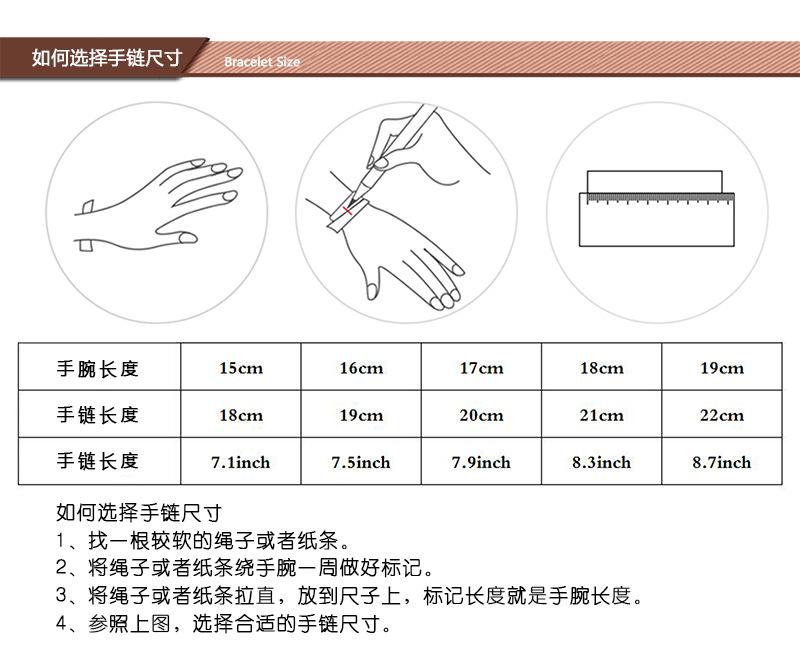 如何选择手链尺寸 Bracelet Size

| 手腕长度 | 15cm | 16cm | 17cm | 18cm | 19cm |
|---|---|---|---|---|---|
| 手链长度 | 18cm | 19cm | 20cm | 21cm | 22cm |
| 手链长度 | 7.1inch | 7.5inch | 7.9inch | 8.3inch | 8.7inch |

如何选择手链尺寸
1、找一根较软的绳子或者纸条。
2、将绳子或者纸条绕手腕一周做好标记。
3、将绳子或者纸条拉直，放到尺子上，标记长度就是手腕长度。
4、参照上图，选择合适的手链尺寸。