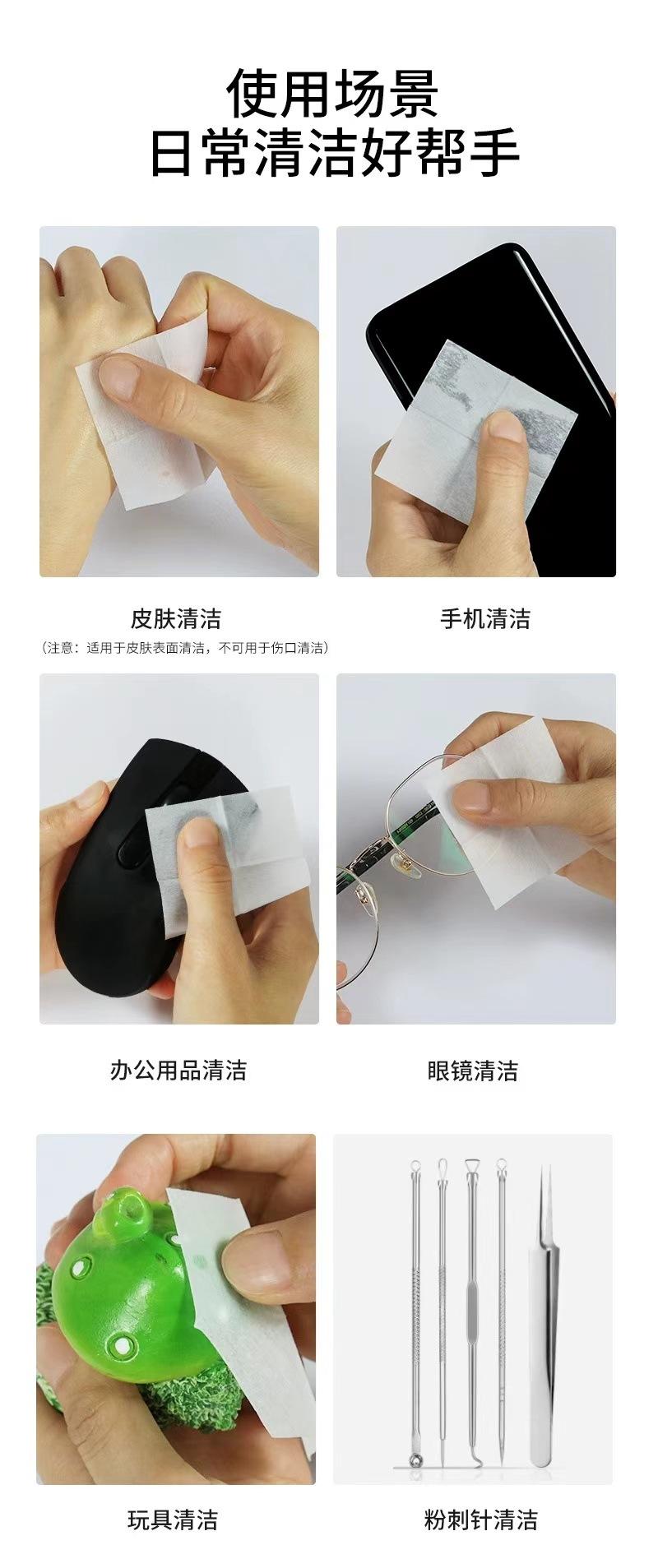 使用场景
日常清洁好帮手

皮肤清洁
（注意：适用于皮肤表面清洁，不可用于伤口清洁）

手机清洁

办公用品清洁

眼镜清洁

玩具清洁

粉刺针清洁