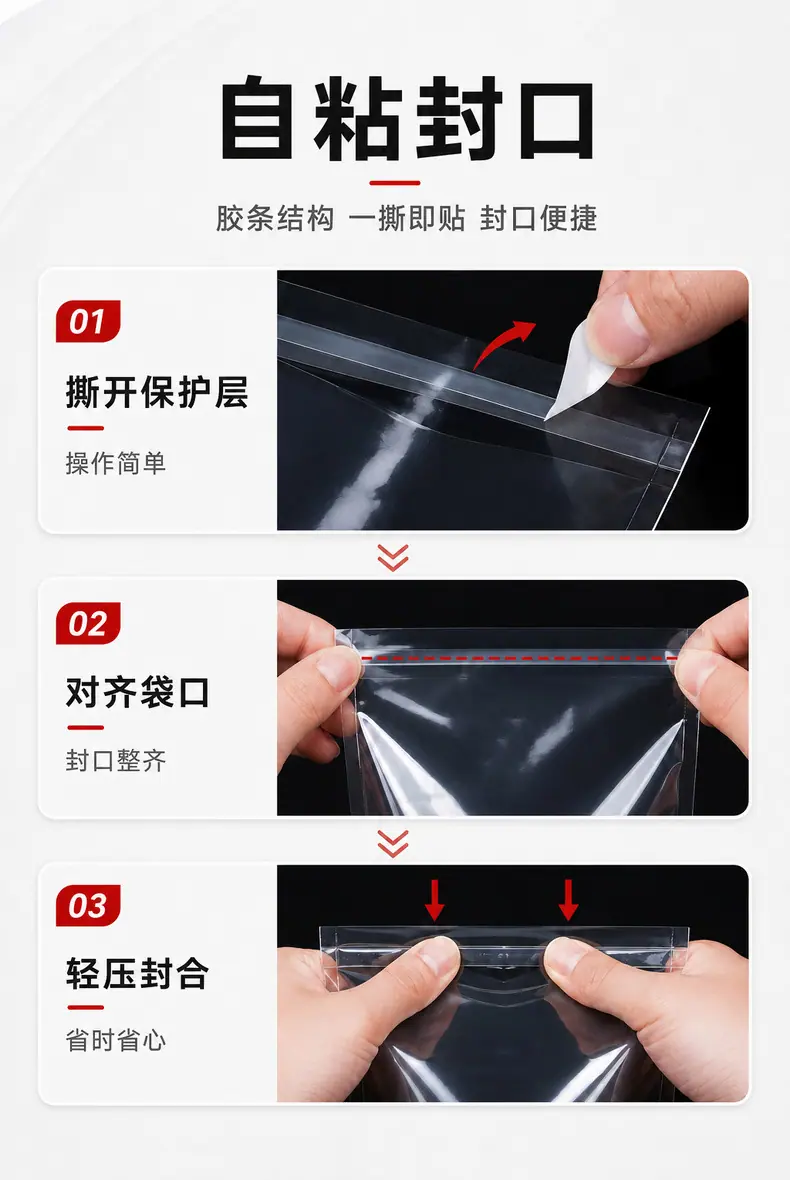 自粘封口

胶条结构 一撕即贴 封口便捷

01

撕开保护层

操作简单

02

对齐袋口

封口整齐

03

轻压封合

省时省心