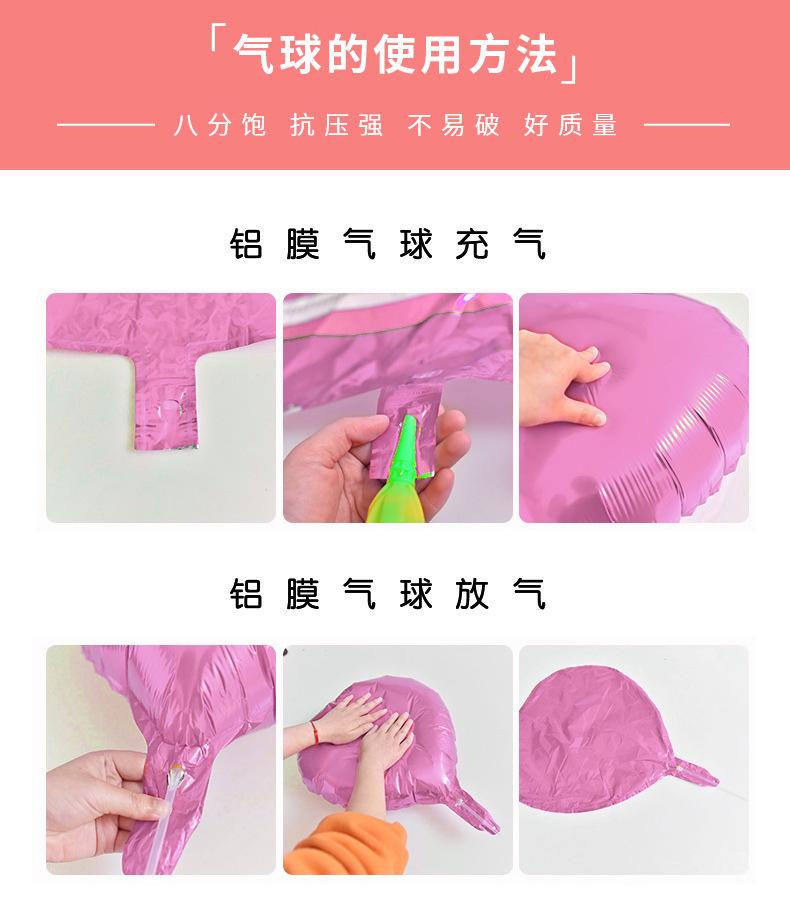 「气球的使用方法」

八分饱 抗压强 不易破 好质量

铝膜气球充气

铝膜气球放气