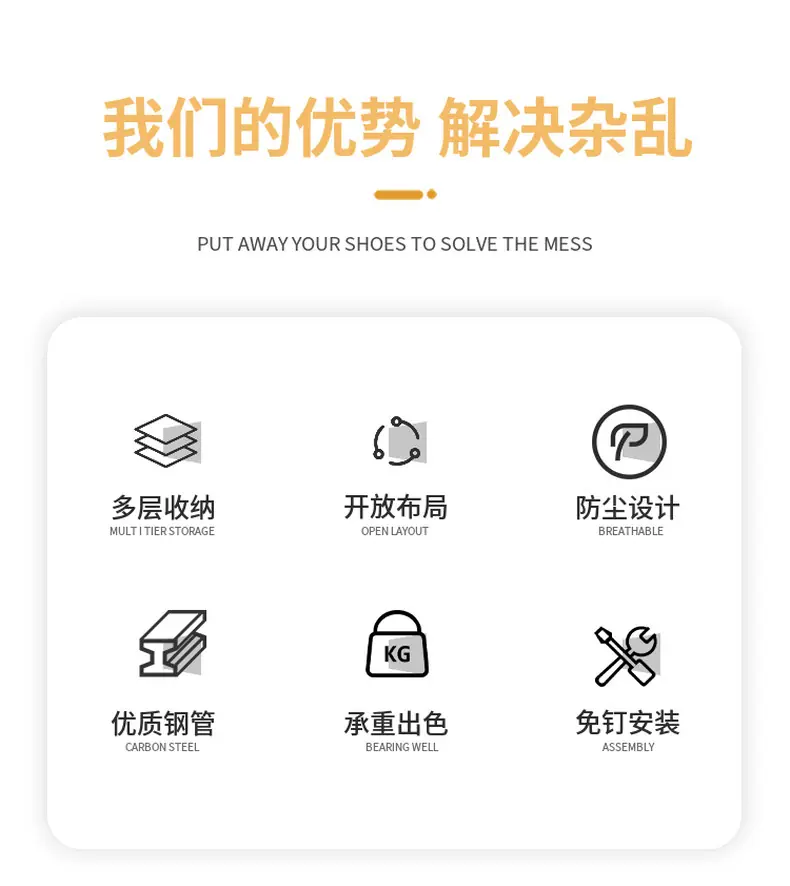 我们的优势 解决杂乱

PUT AWAY YOUR SHOES TO SOLVE THE MESS

多层收纳
MULT I TIER STORAGE

开放布局
OPEN LAYOUT

防尘设计
BREATHABLE

优质钢管
CARBON STEEL

KG

承重出色
BEARING WELL

免钉安装
ASSEMBLY