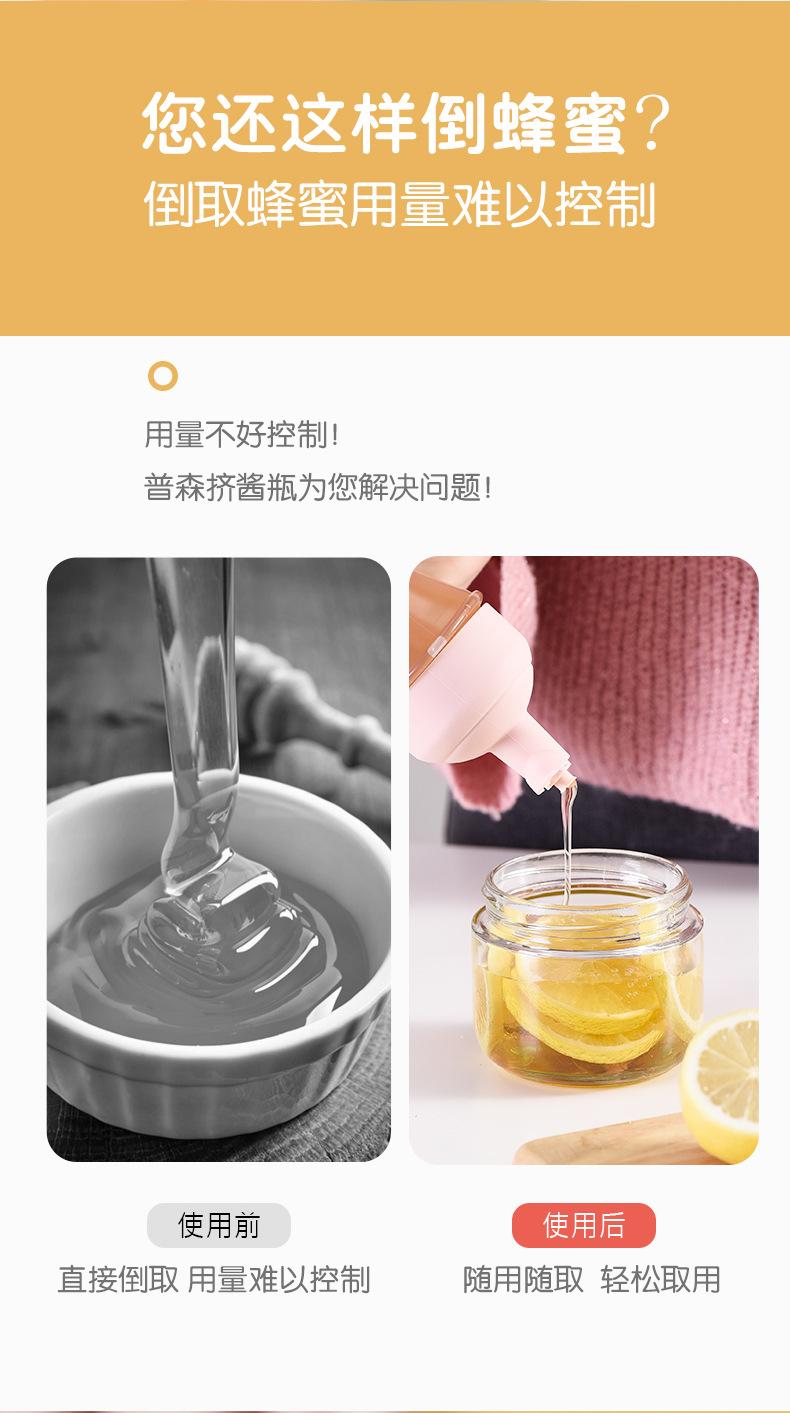 您还这样倒蜂蜜?
倒取蜂蜜用量难以控制

用量不好控制!
普森挤酱瓶为您解决问题!

使用前
直接倒取 用量难以控制

使用后
随用随取 轻松取用