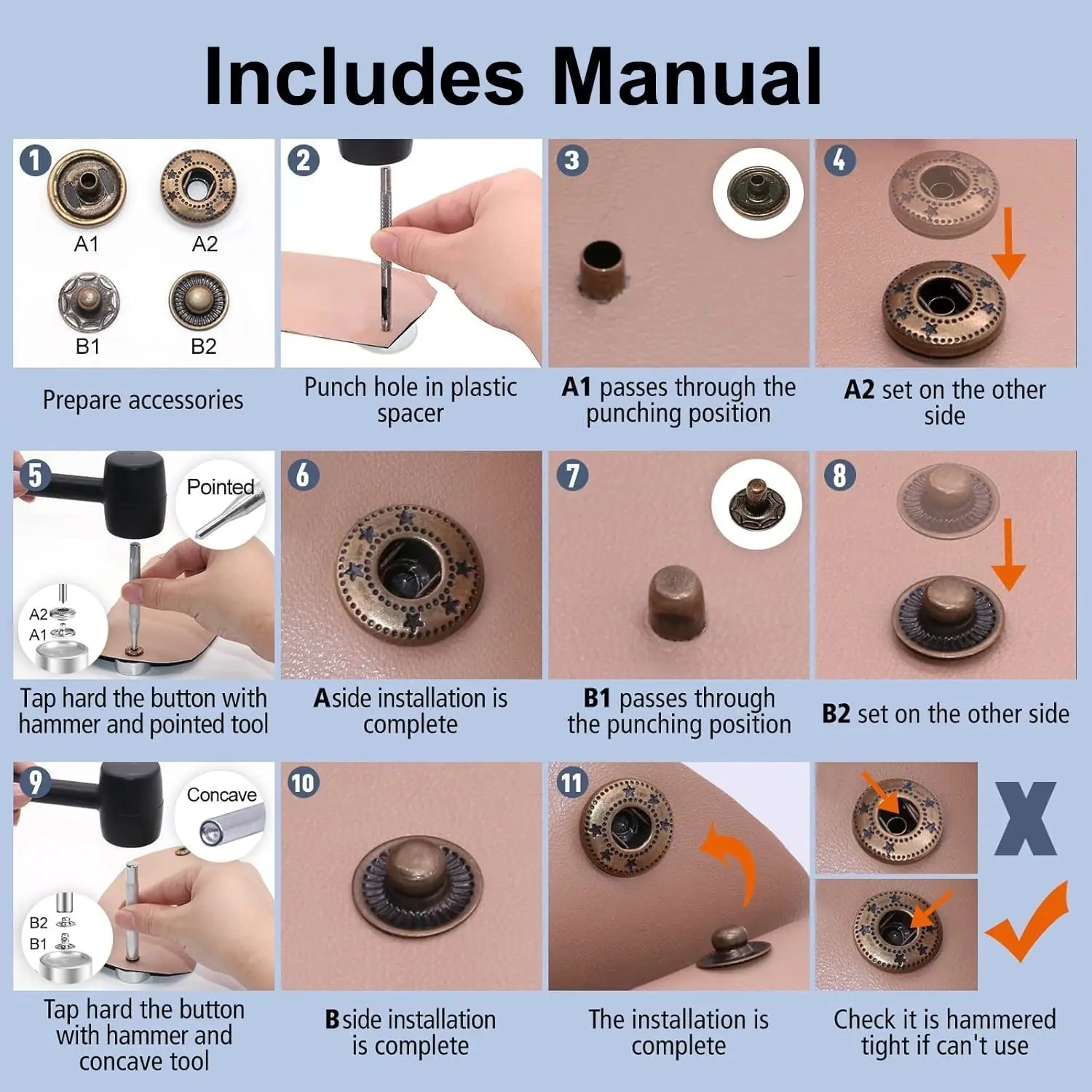 Includes Manual

1
A1 A2
B1 B2
Prepare accessories

2
Punch hole in plastic spacer

3
A1 passes through the punching position

4
A2 set on the other side

5
Pointed
A2
A1
Tap hard the button with hammer and pointed tool

6
Aside installation is complete

7
B1 passes through the punching position

8
B2 set on the other side

9
Concave
B2
B1
Tap hard the button with hammer and concave tool

10
Bside installation is complete

11
The installation is complete

X
Check it is hammered tight if can't use