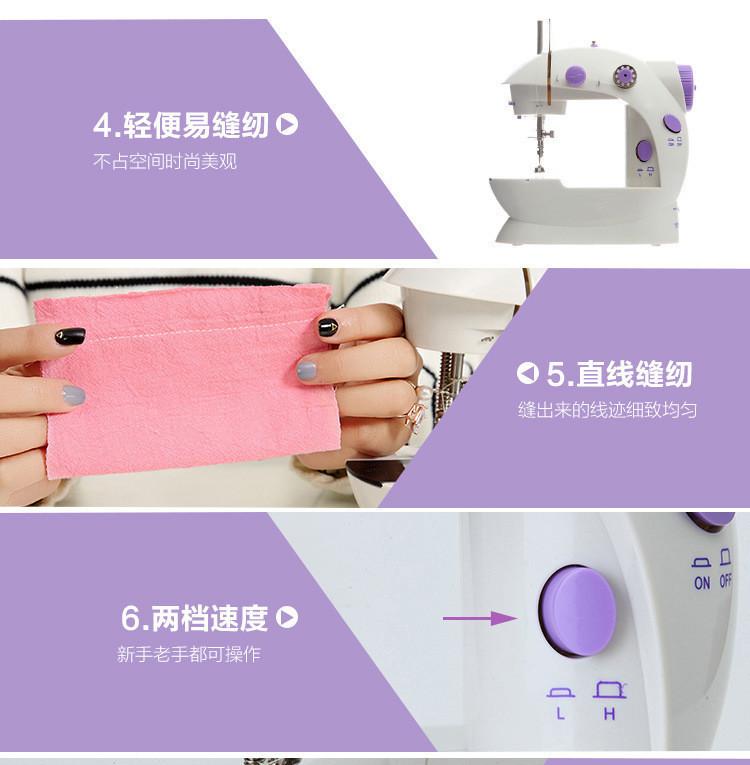 4.轻便易缝纫

不占空间时尚美观

5.直线缝纫

缝出来的线迹细致均匀

6.两档速度

新手老手都可操作

ON OFF

L H