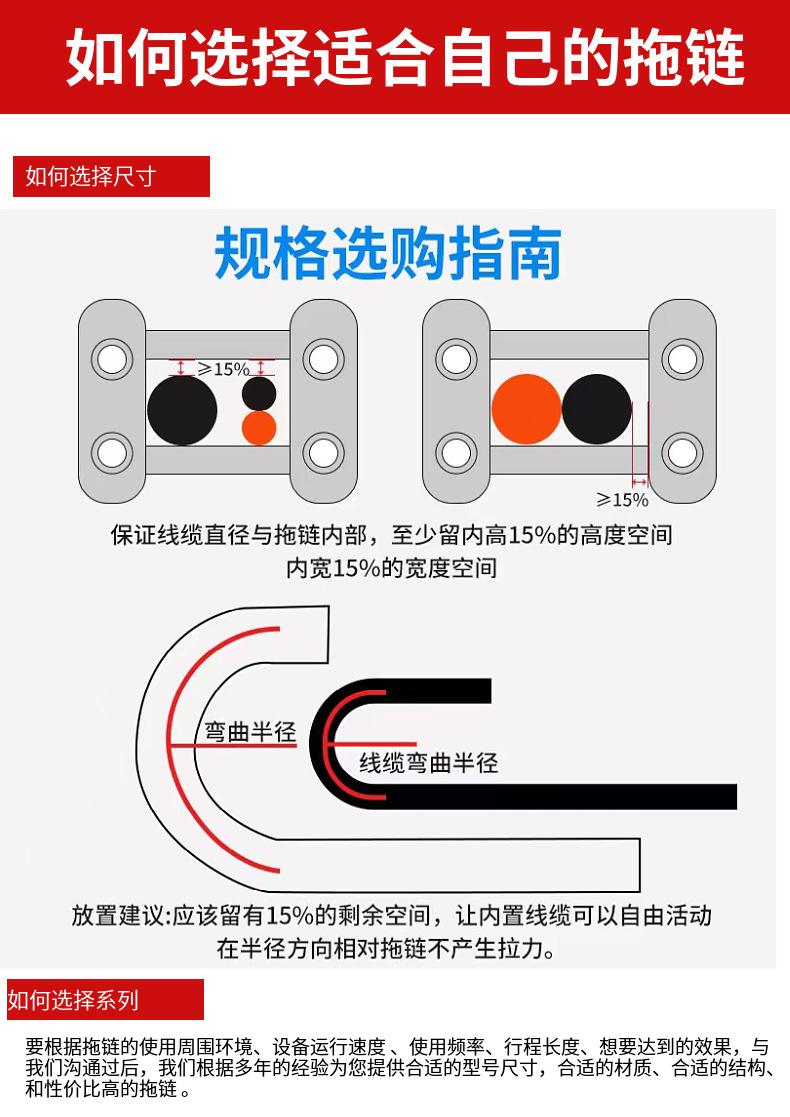 如何选择适合自己的拖链

如何选择尺寸

规格选购指南

≥15%

≥15%

保证线缆直径与拖链内部，至少留内高15%的高度空间
内宽15%的宽度空间

弯曲半径

线缆弯曲半径

放置建议:应该留有15%的剩余空间，让内置线缆可以自由活动
在半径方向相对拖链不产生拉力。

如何选择系列

要根据拖链的使用周围环境、设备运行速度 、使用频率、行程长度、想要达到的效果，与我们沟通过后，我们根据多年的经验为您提供合适的型号尺寸，合适的材质、合适的结构、和性价比高的拖链 。