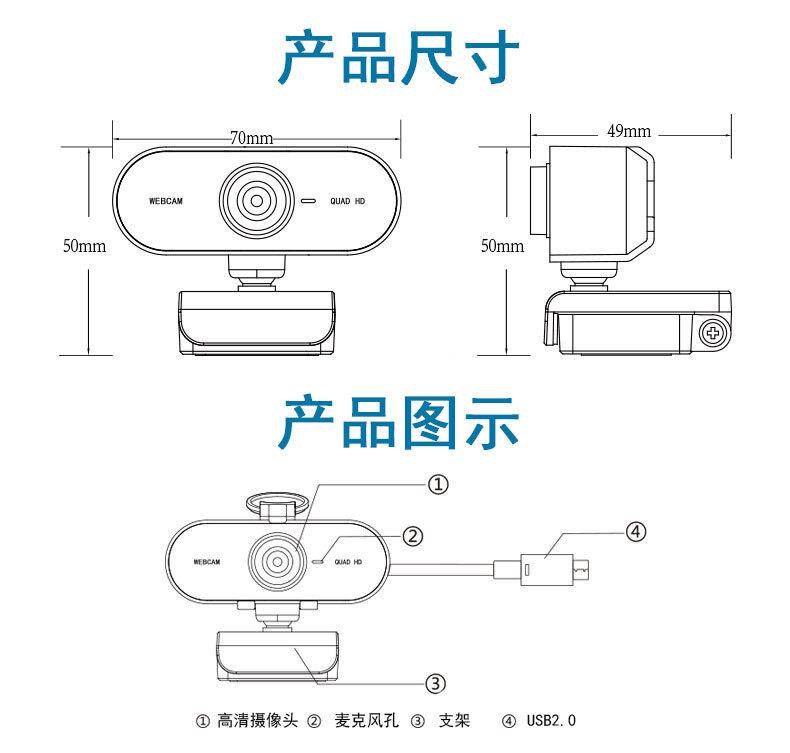 产品尺寸

70mm

WEBCAM QUAD HD

50mm

49mm

50mm

产品图示

①

②

④

WEBCAM QUAD HD

③

① 高清摄像头 ② 麦克风孔 ③ 支架 ④ USB2.0