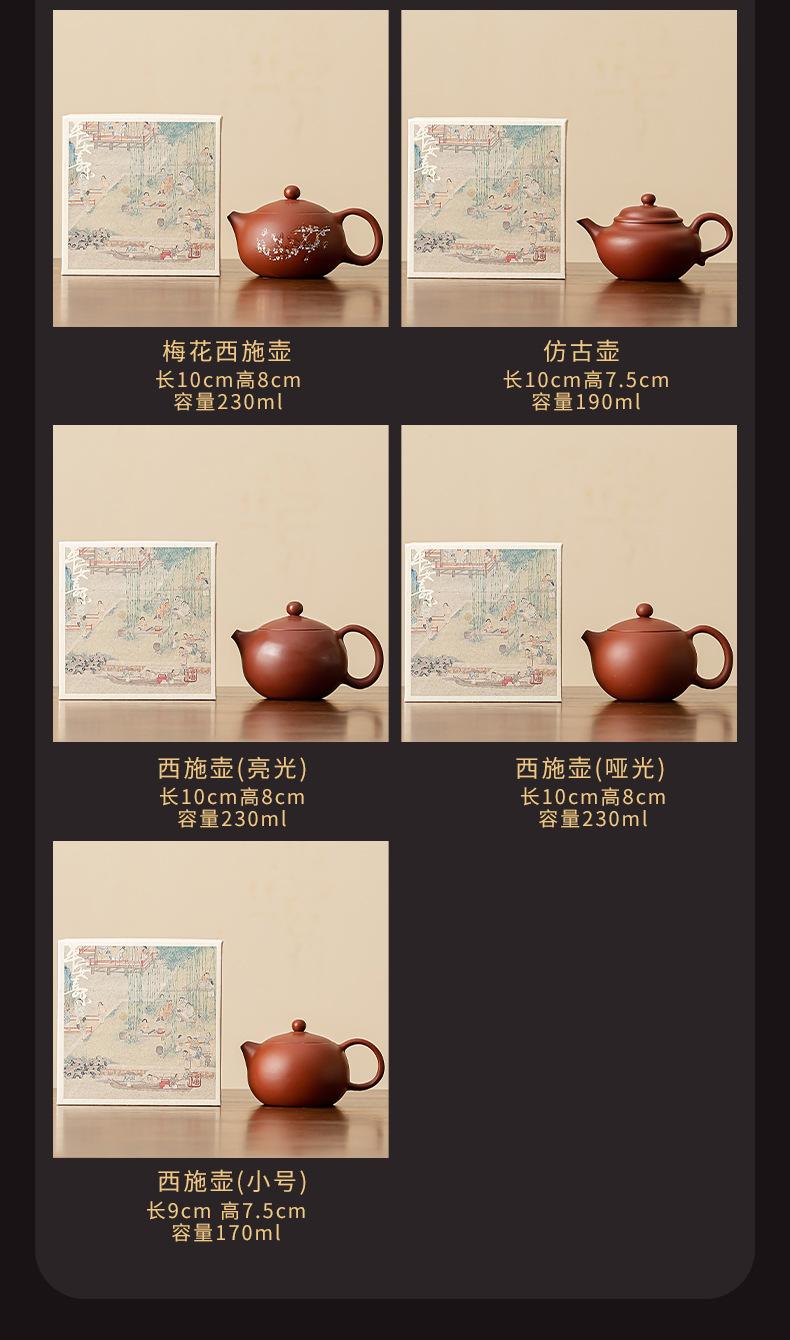 梅花西施壶
长10cm高8cm
容量230ml

仿古壶
长10cm高7.5cm
容量190ml

西施壶(亮光)
长10cm高8cm
容量230ml

西施壶(哑光)
长10cm高8cm
容量230ml

西施壶(小号)
长9cm 高7.5cm
容量170ml