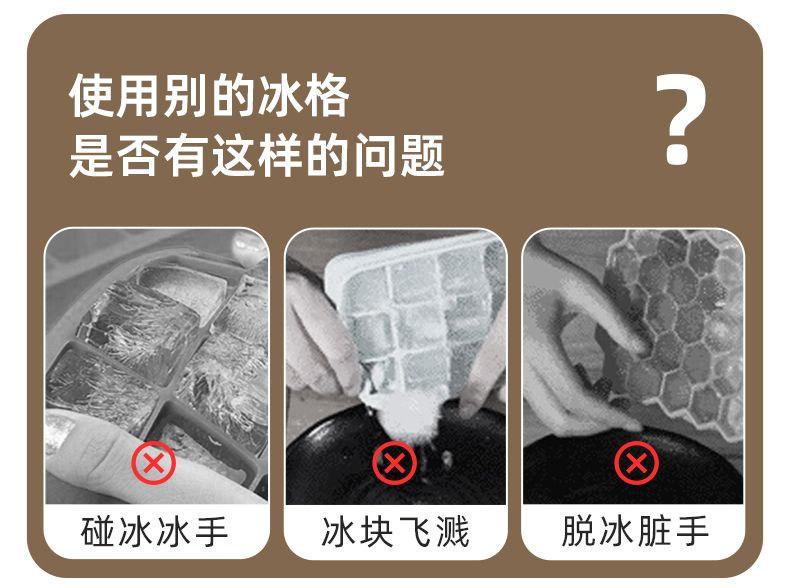 使用别的冰格
是否有这样的问题

?

碰冰冰手

冰块飞溅

脱冰脏手