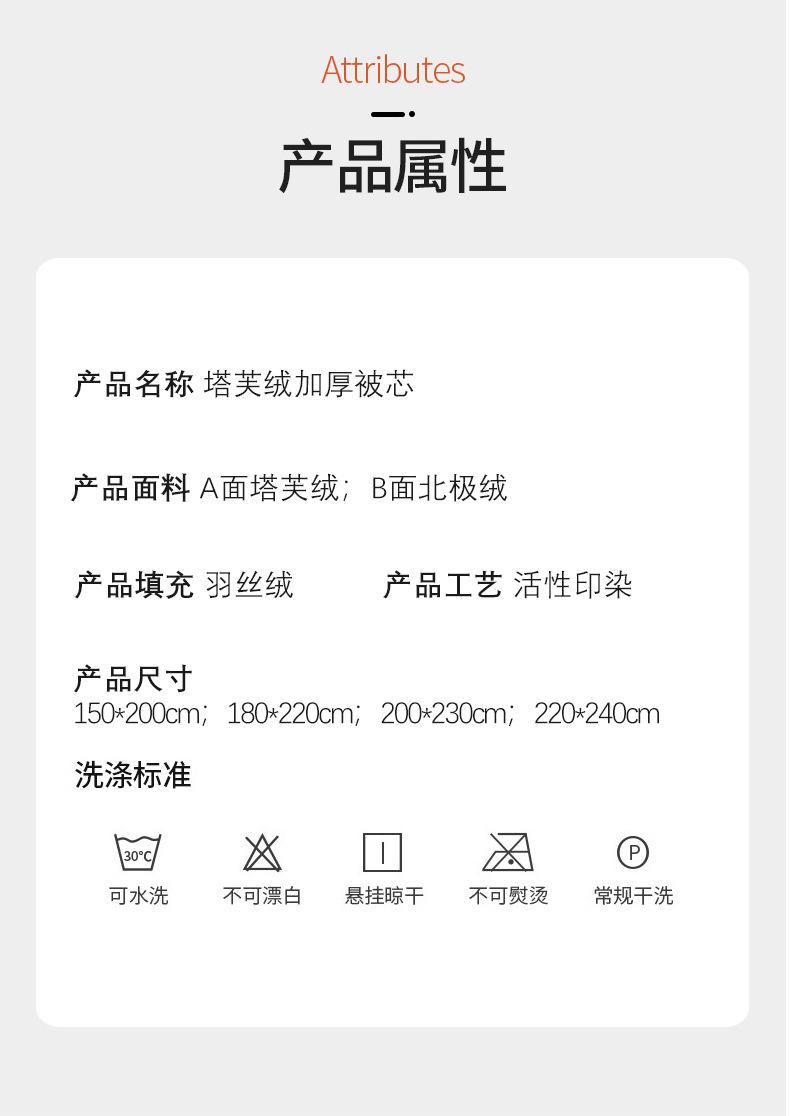 Attributes

产品属性

产品名称 塔芙绒加厚被芯

产品面料 A面塔芙绒；B面北极绒

产品填充 羽丝绒 产品工艺 活性印染

产品尺寸
150*200cm；180*220cm；200*230cm；220*240cm

洗涤标准

30°C
可水洗 不可漂白 悬挂晾干 不可熨烫 P 常规干洗