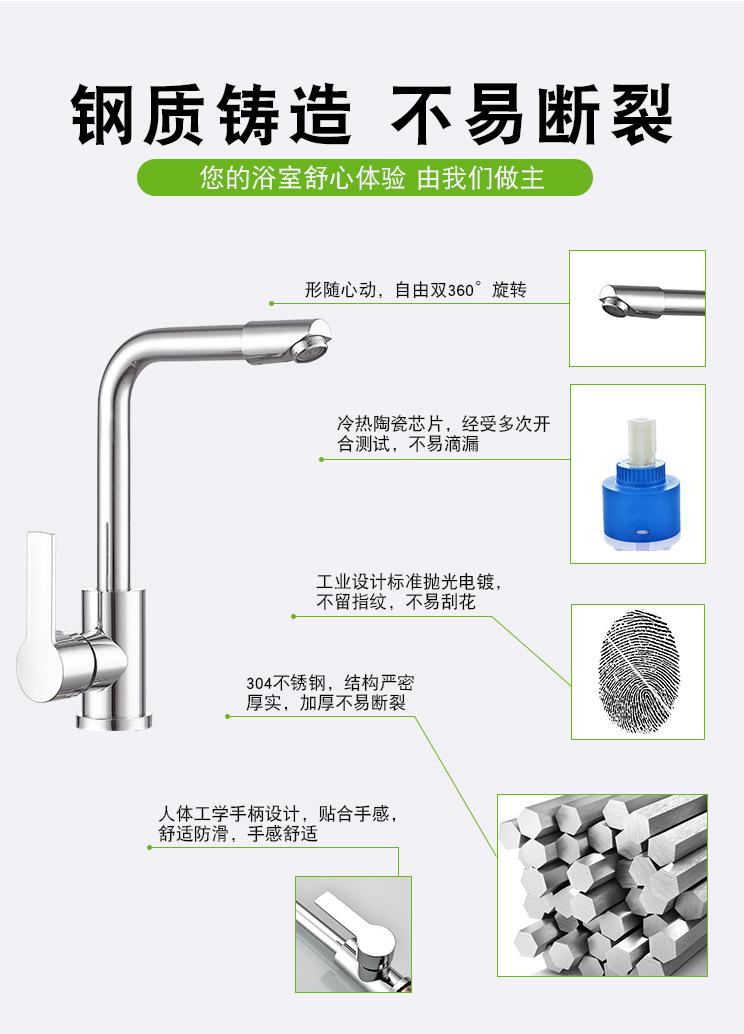 钢质铸造 不易断裂

您的浴室舒心体验 由我们做主

形随心动，自由双360°旋转

冷热陶瓷芯片，经受多次开合测试，不易滴漏

工业设计标准抛光电镀，不留指纹，不易刮花

304不锈钢，结构严密厚实，加厚不易断裂

人体工学手柄设计，贴合手感，舒适防滑，手感舒适