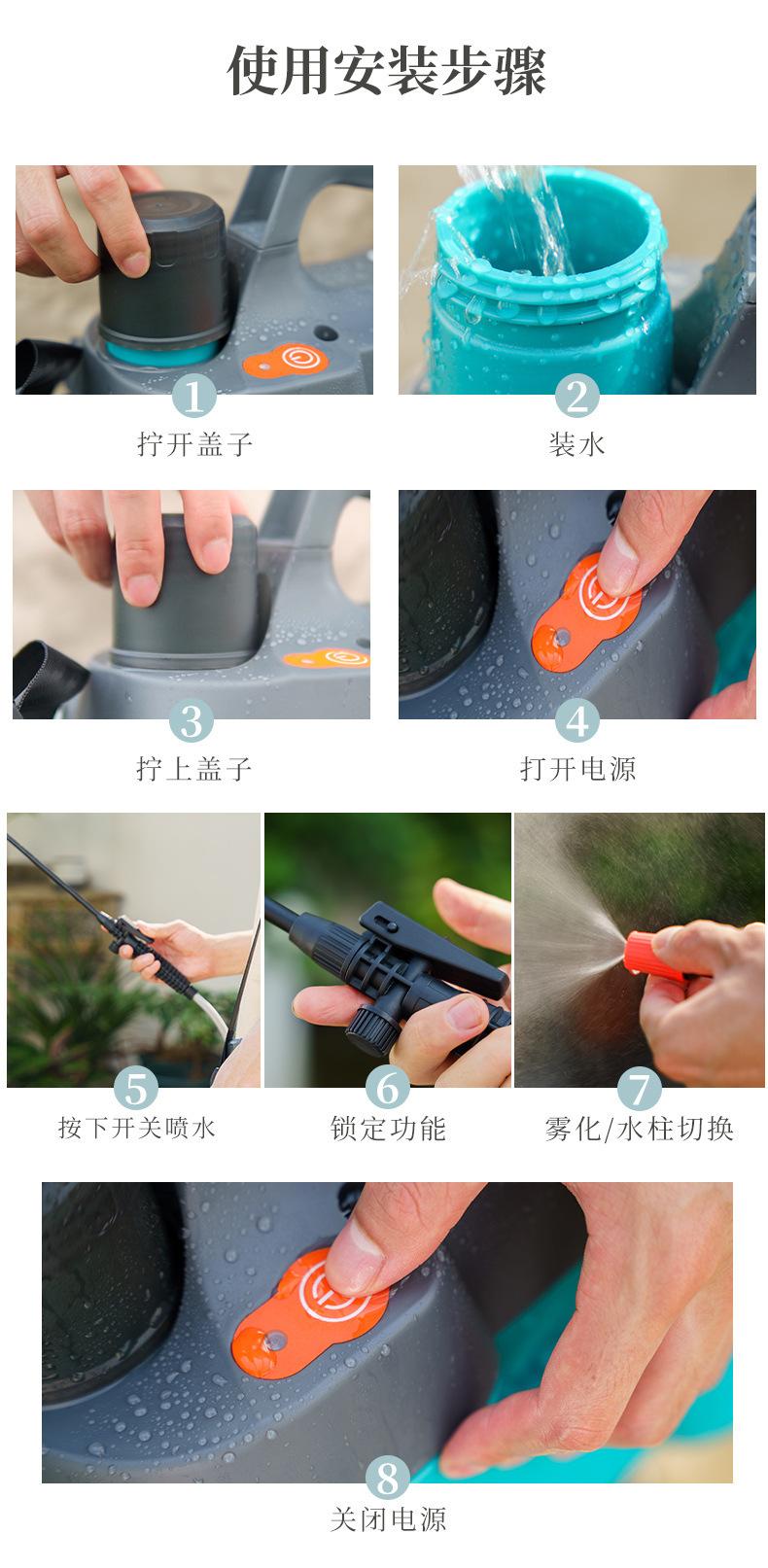 使用安装步骤

1
拧开盖子

2
装水

3
拧上盖子

4
打开电源

5
按下开关喷水

6
锁定功能

7
雾化/水柱切换

8
关闭电源