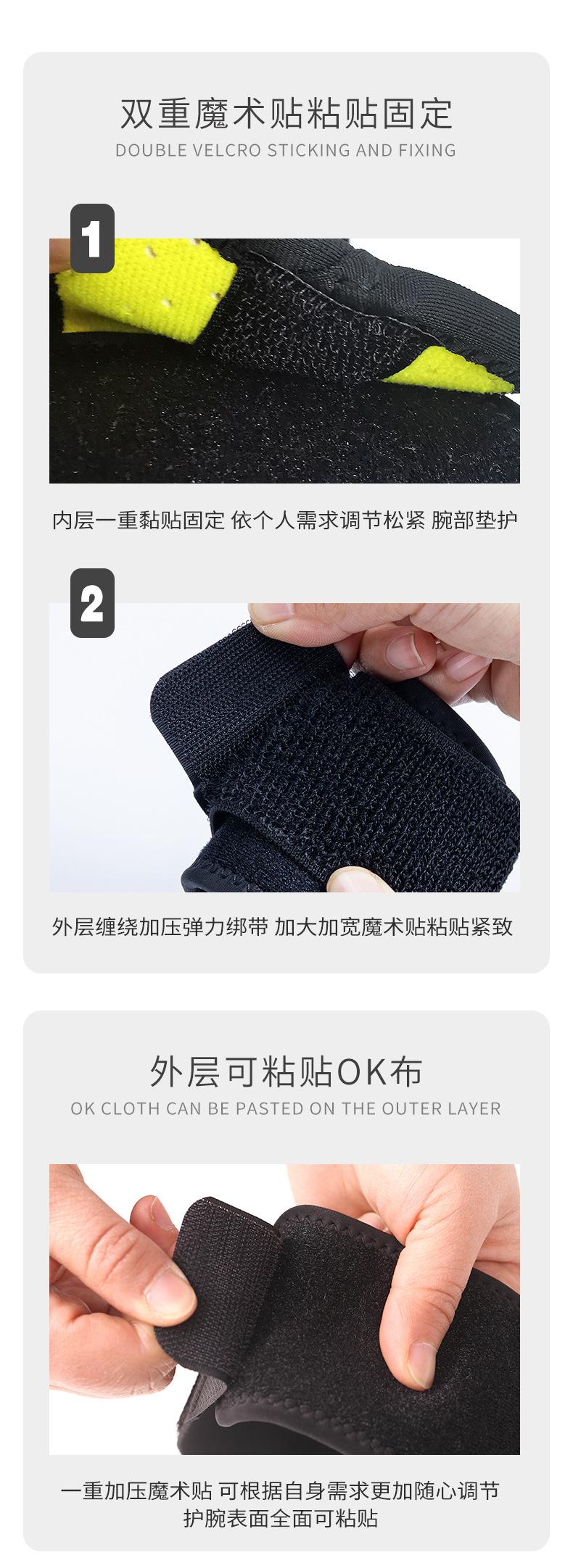 双重魔术贴粘贴固定
DOUBLE VELCRO STICKING AND FIXING

1

内层一重黏贴固定 依个人需求调节松紧 腕部垫护

2

外层缠绕加压弹力绑带 加大加宽魔术贴粘贴紧致

外层可粘贴OK布
OK CLOTH CAN BE PASTED ON THE OUTER LAYER

一重加压魔术贴 可根据自身需求更加随心调节 护腕表面全面可粘贴